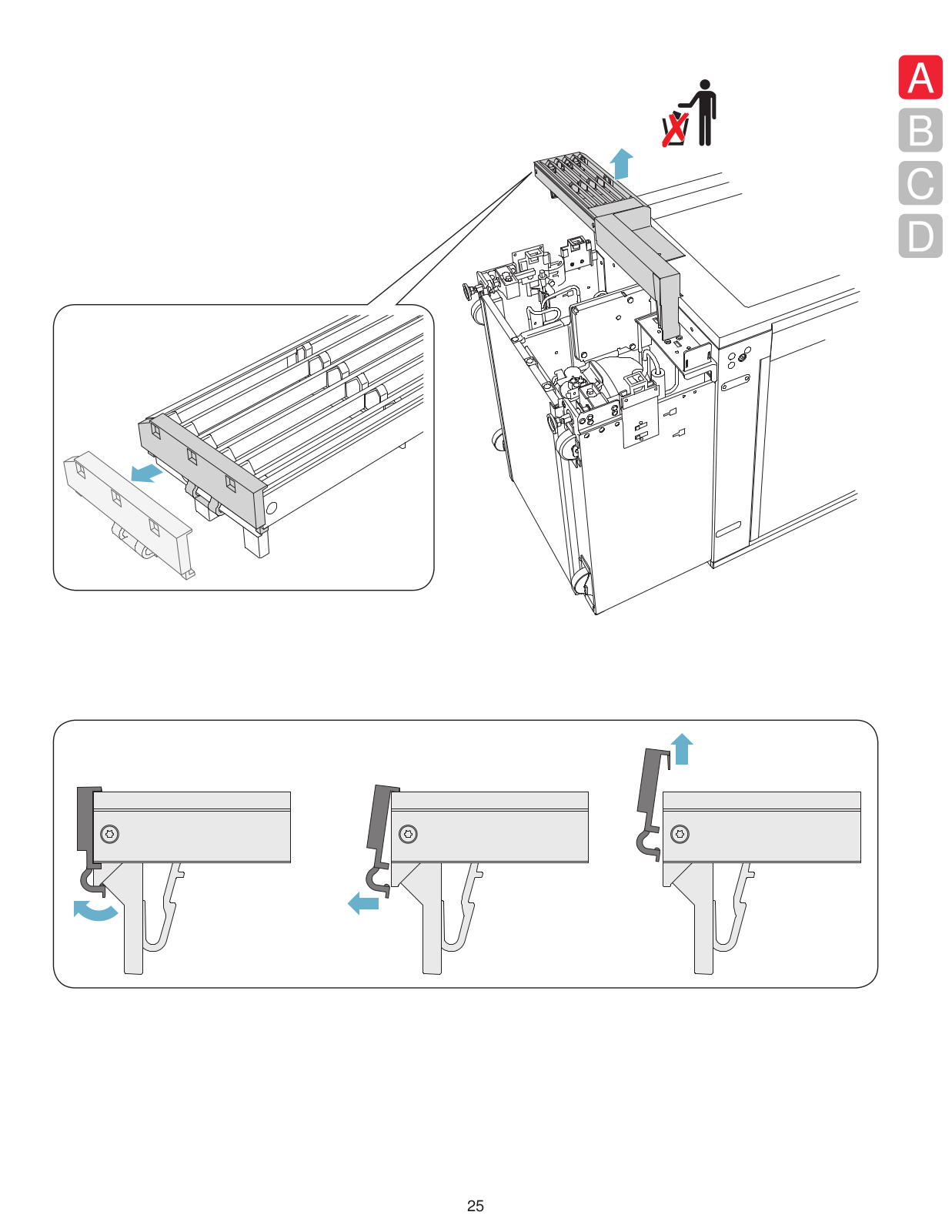 A
B
C
D

25