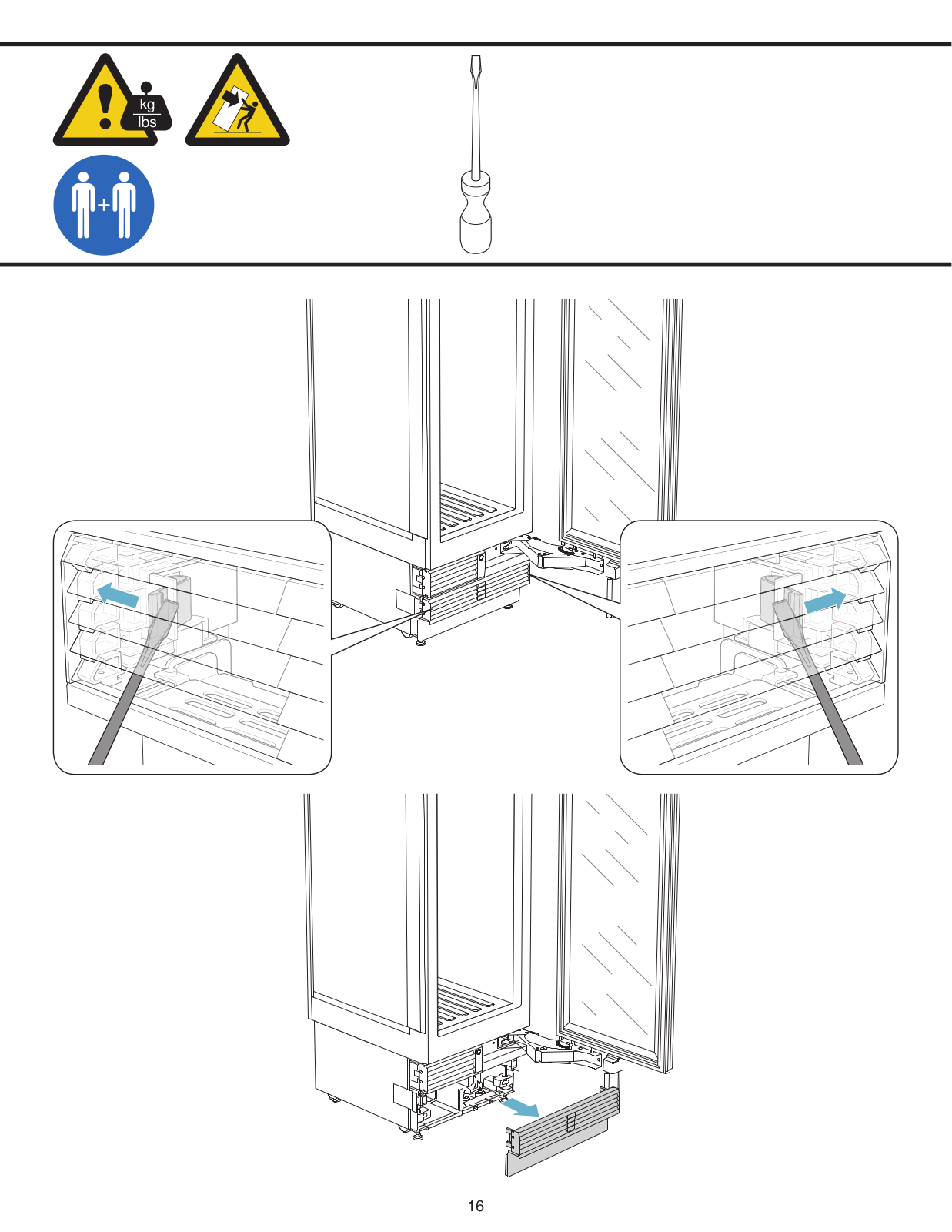 kg
lbs

+

16