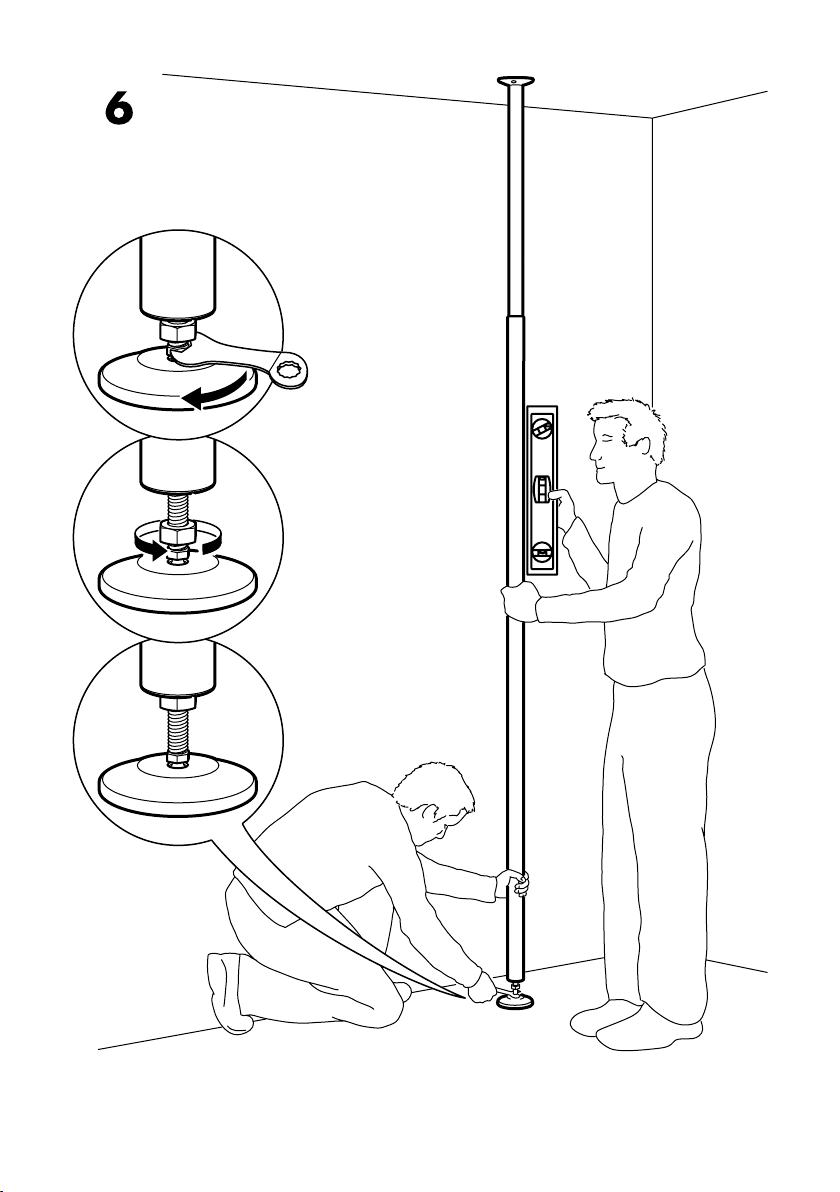 6