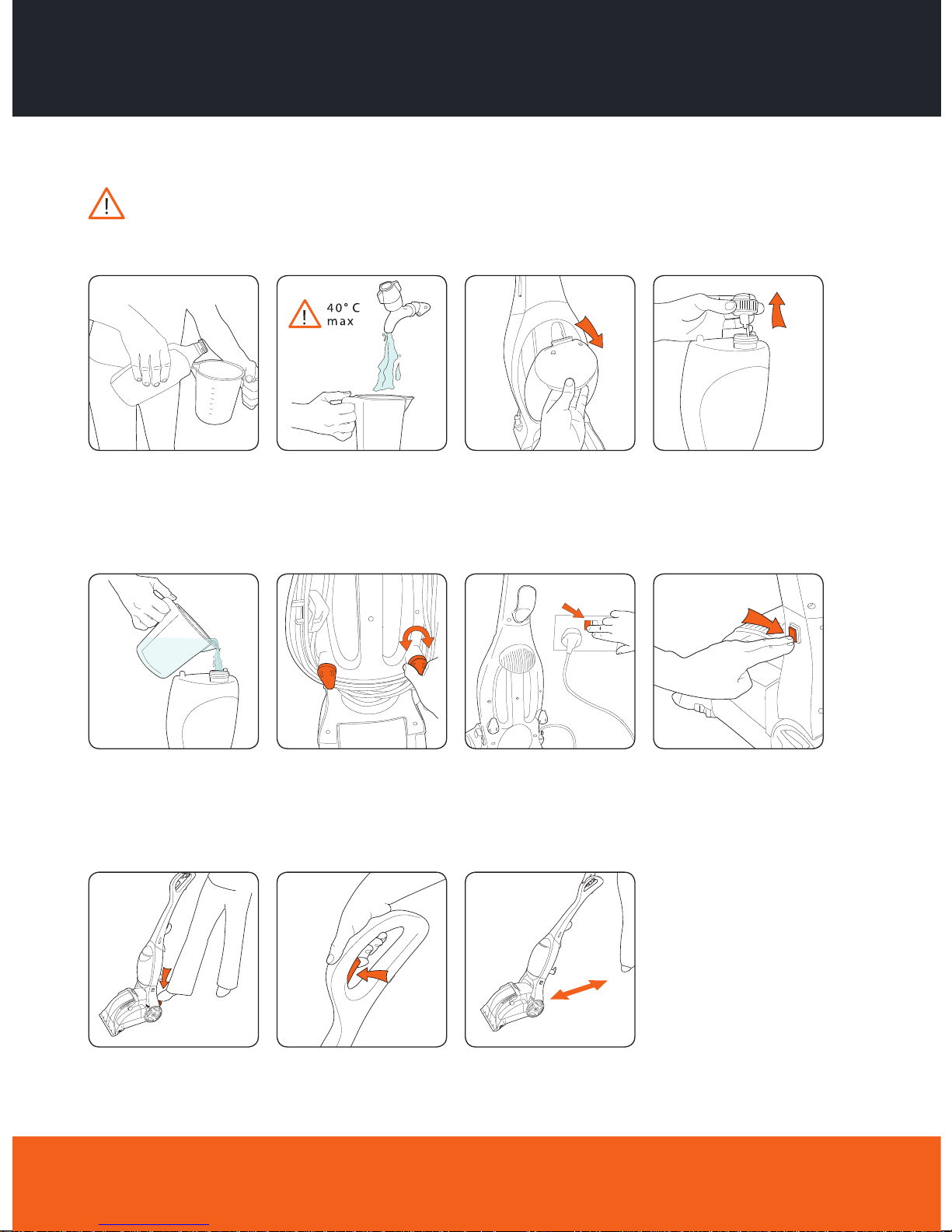 40° C
max