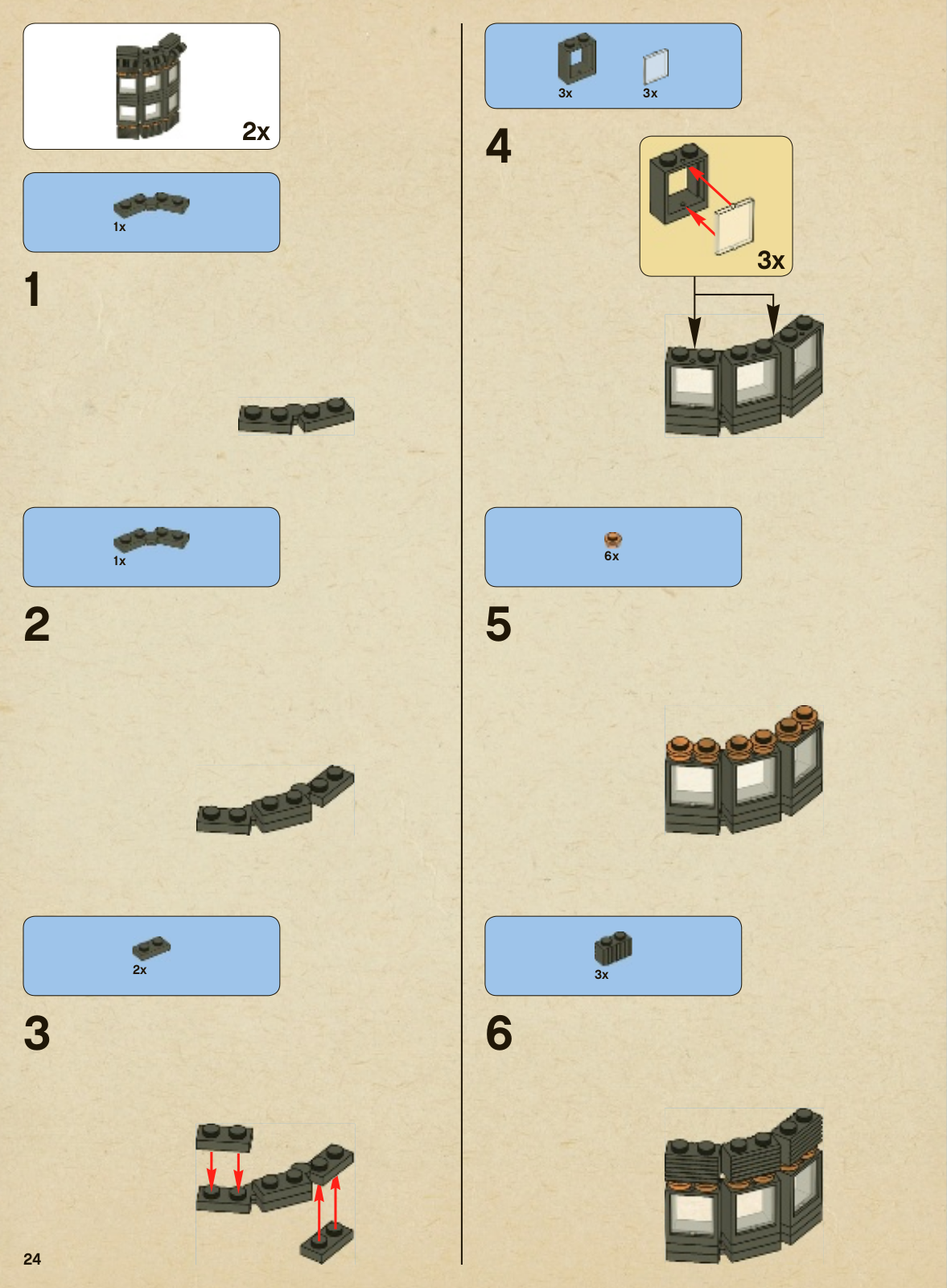 2x

1x

1

1x

2

2x

3

24

3x 3x

4

3x

6x

5

3x

6