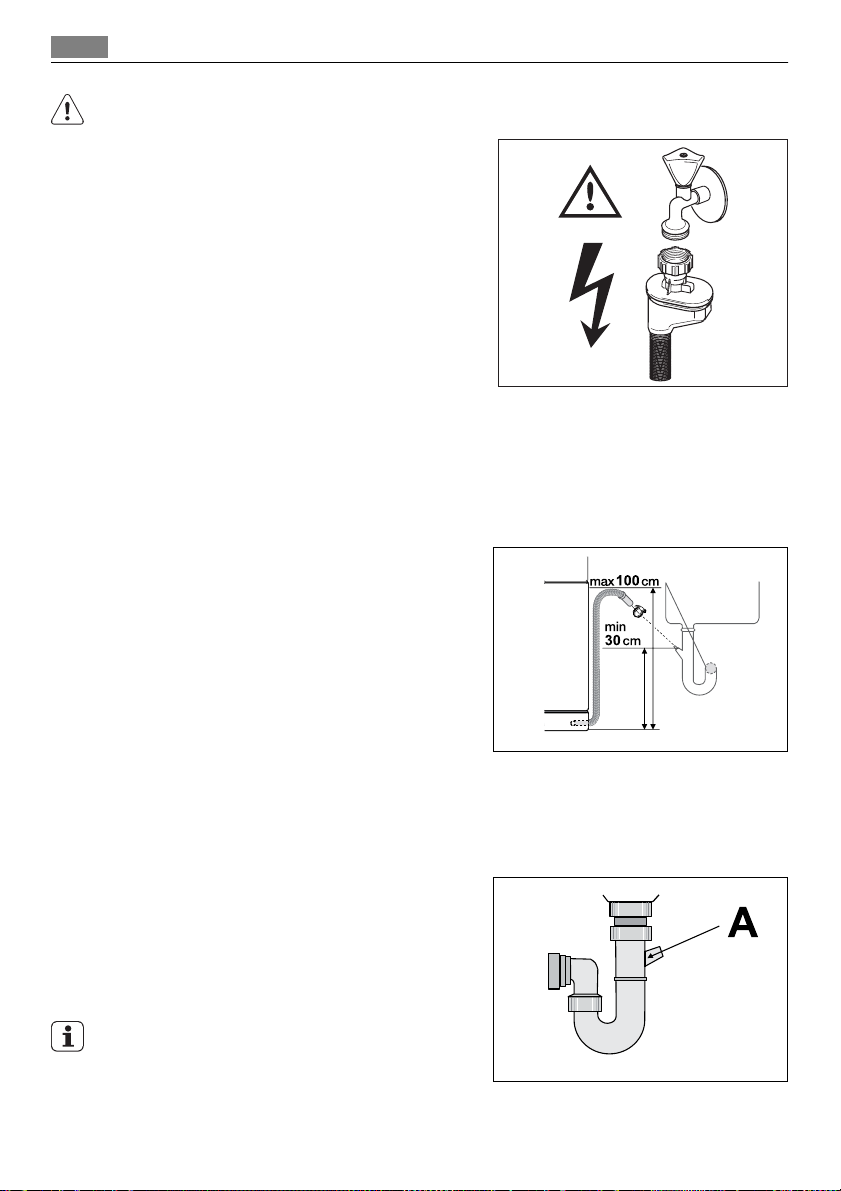 max 100 cm

min 30 cm

A