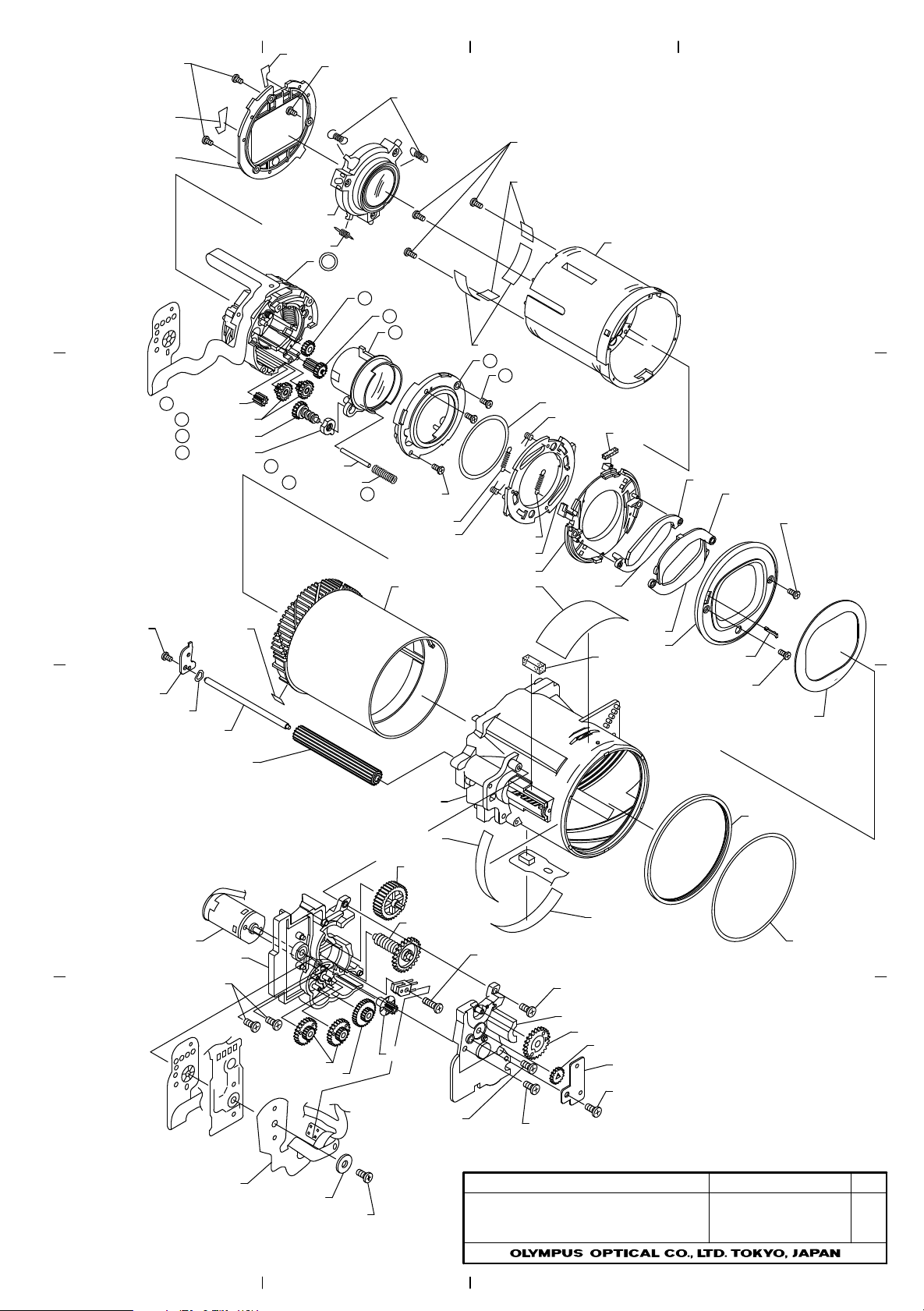 OLYMPUS OPTICAL CO., LTD. TOKYO, JAPAN