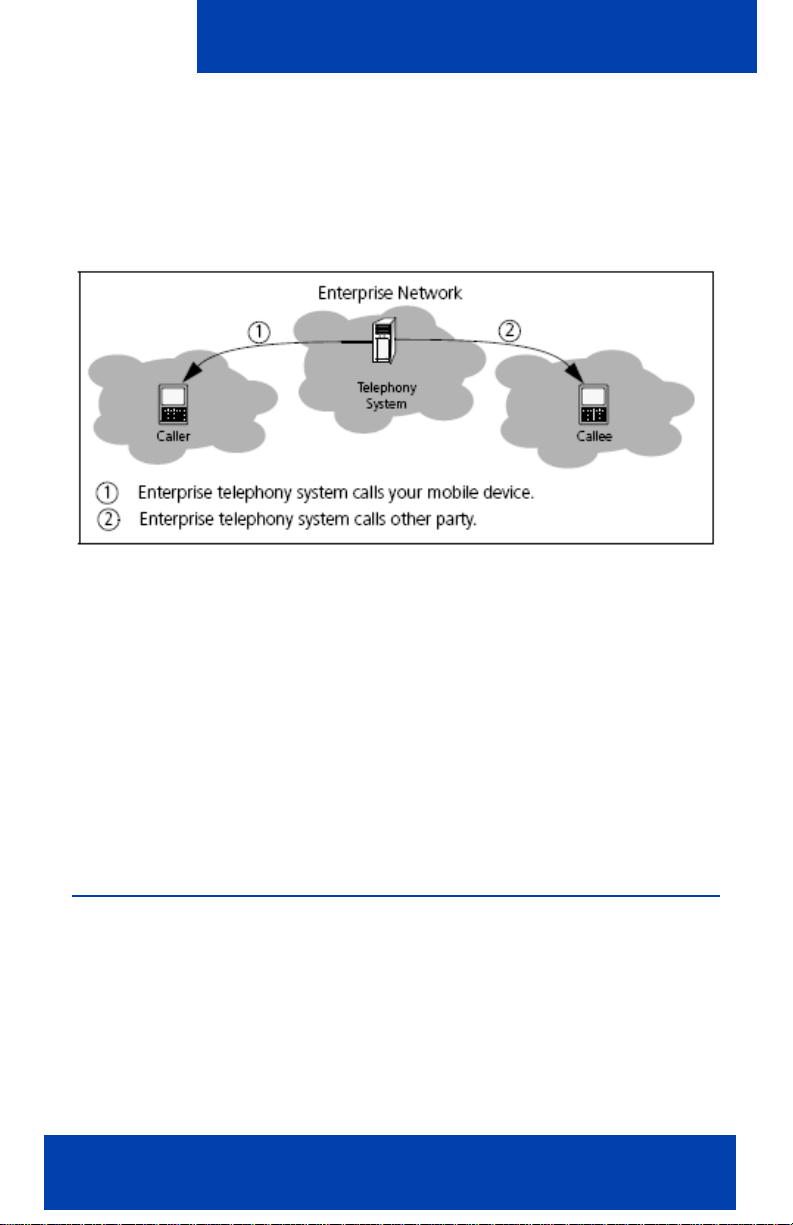 Enterprise Network

①

②

Telephony System

Caller

Callee

① Enterprise telephony system calls your mobile device.

② Enterprise telephony system calls other party.