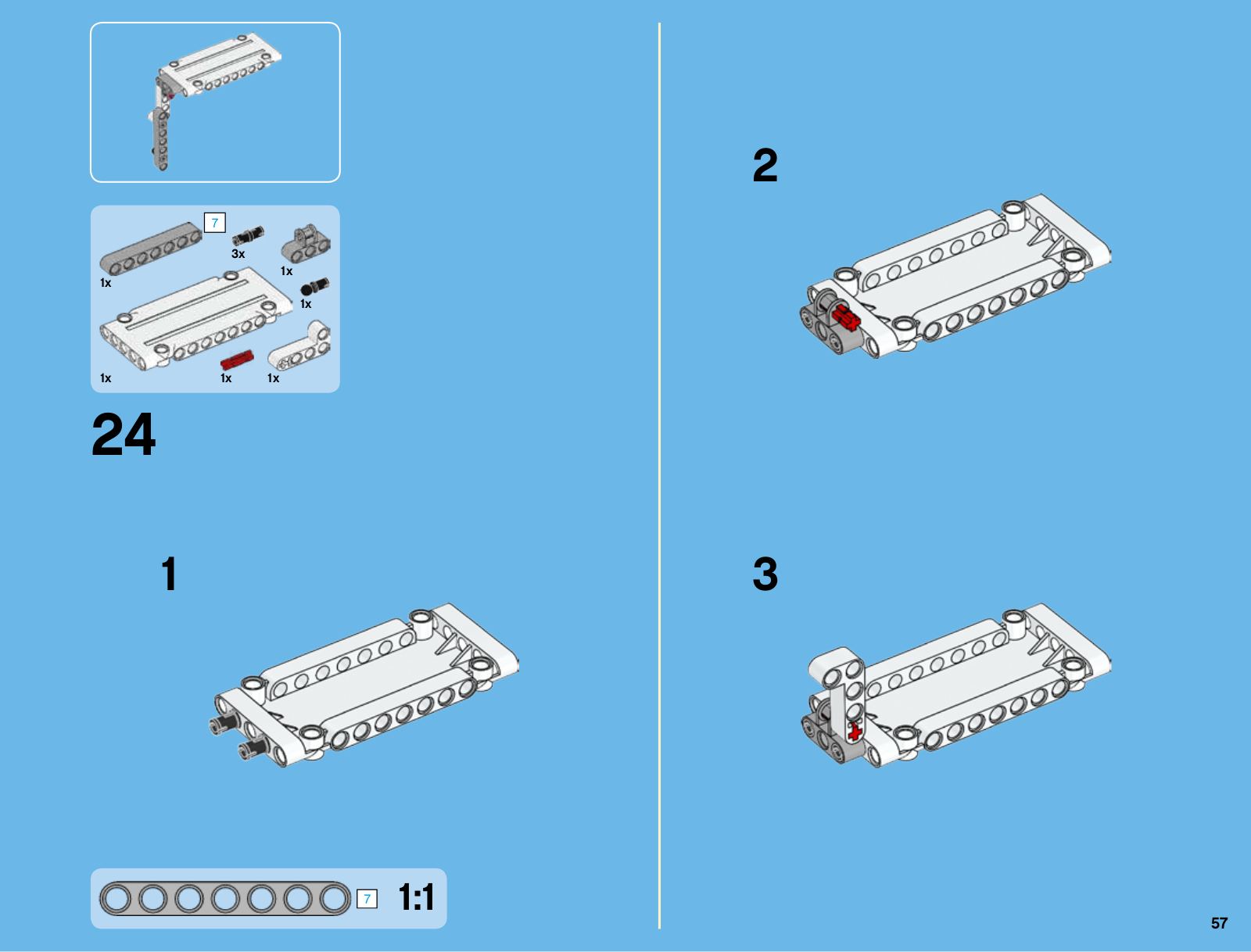 7
3x
1x
1x
1x
1x
1x
1x

24

1

7
1:1

2

3

57