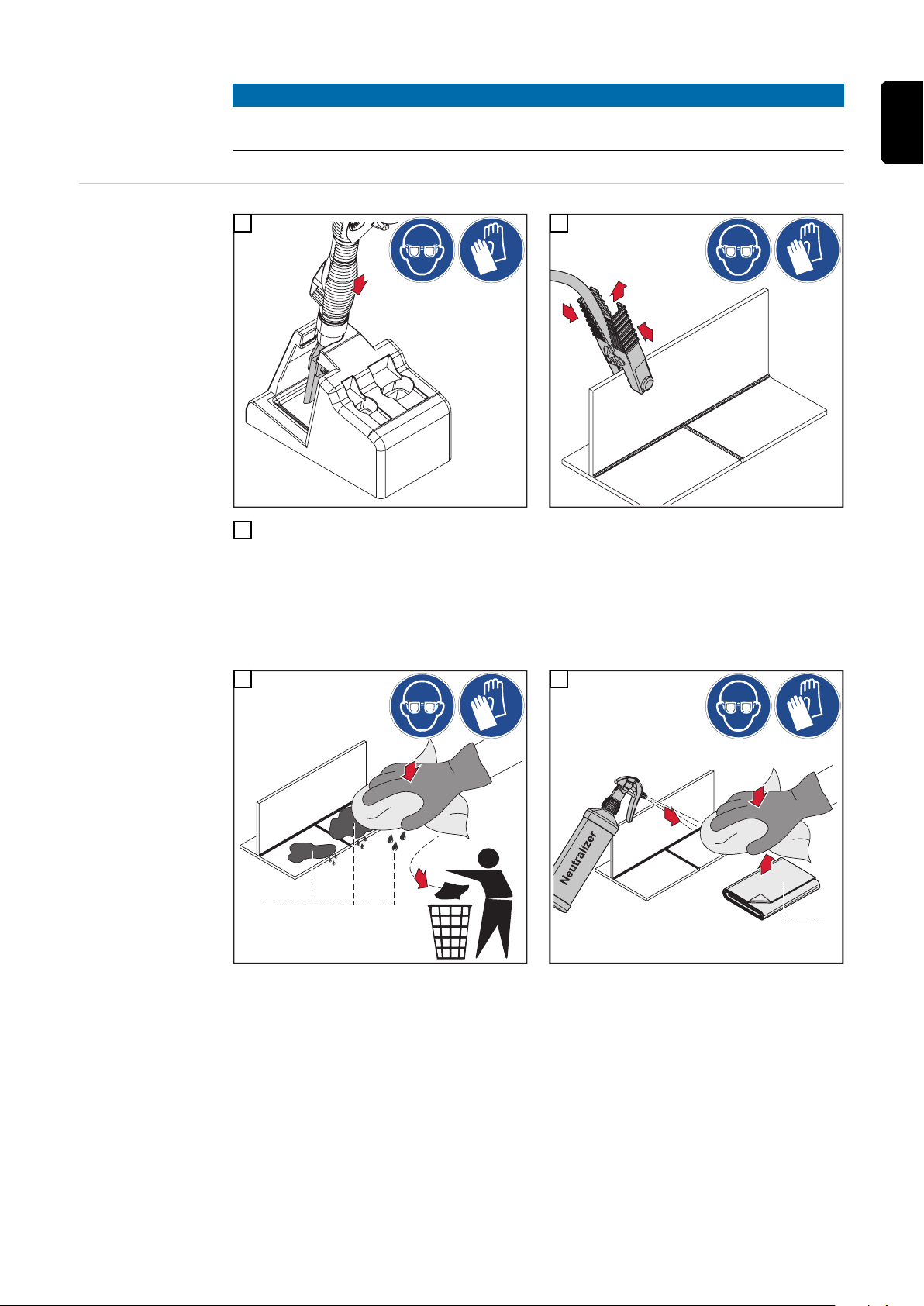 Neutralizer