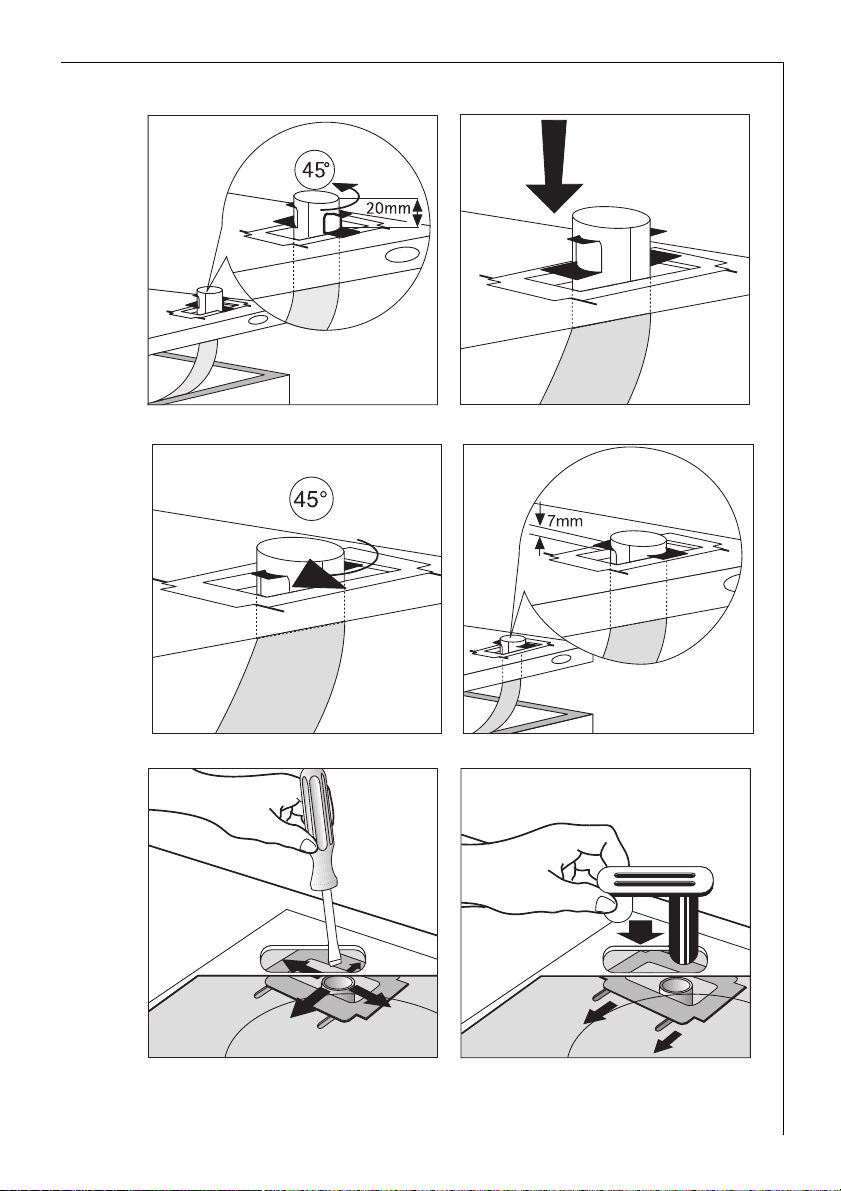 45°
20mm

45°

7mm