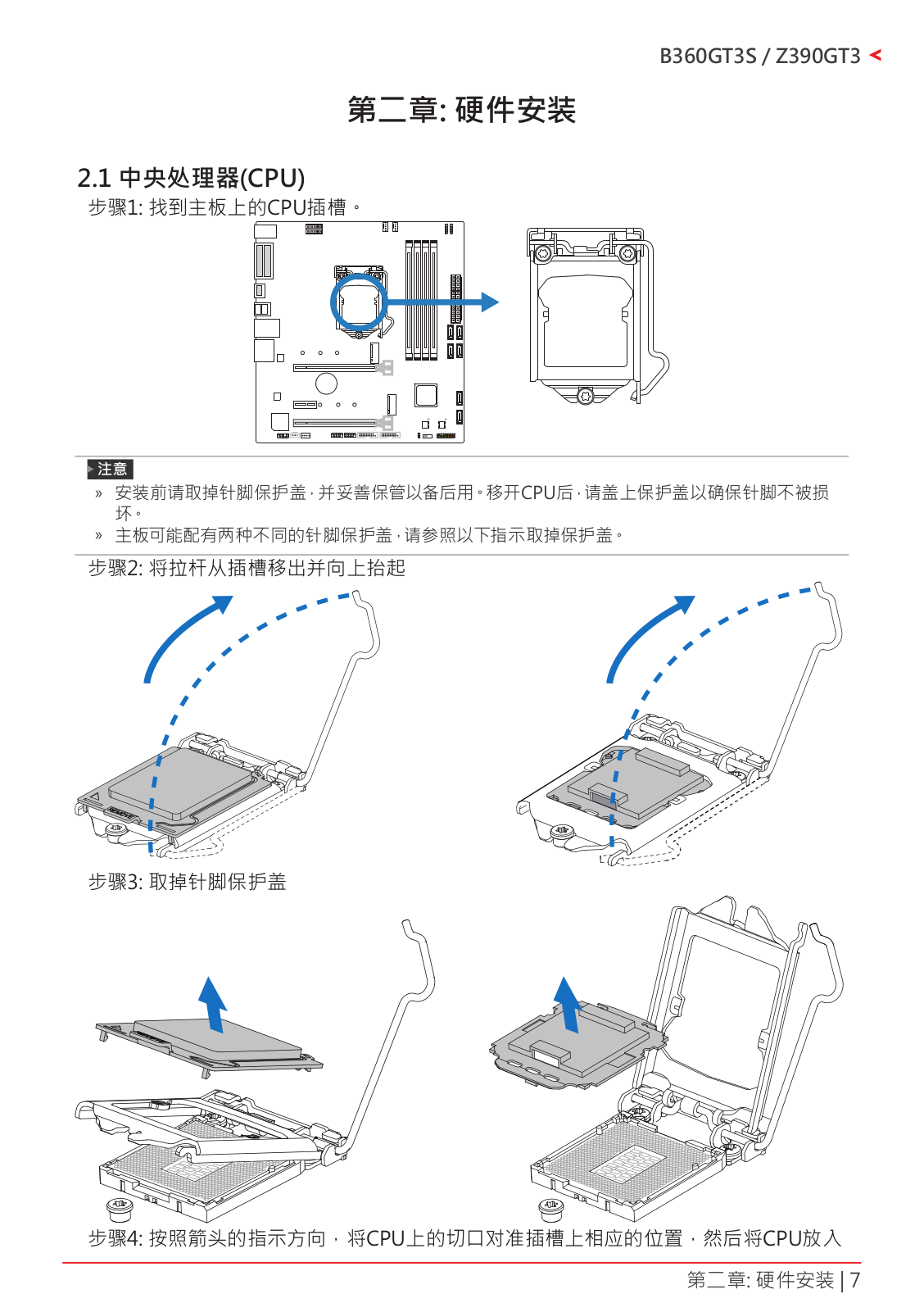 B360GT3S / Z390GT3

第二章: 硬件安装

2.1 中央处理器(CPU)

步骤1: 找到主板上的CPU插槽。

注意

» 安装前请取掉针脚保护盖，并妥善保管以备后用。移开CPU后，请盖上保护盖以确保针脚不被损坏。

» 主板可能配有两种不同的针脚保护盖，请参照以下指示取掉保护盖。

步骤2: 将拉杆从插槽移出并向上抬起

步骤3: 取掉针脚保护盖

步骤4: 按照箭头的指示方向，将CPU上的切口对准插槽上相应的位置，然后将CPU放入

第二章: 硬件安装 | 7