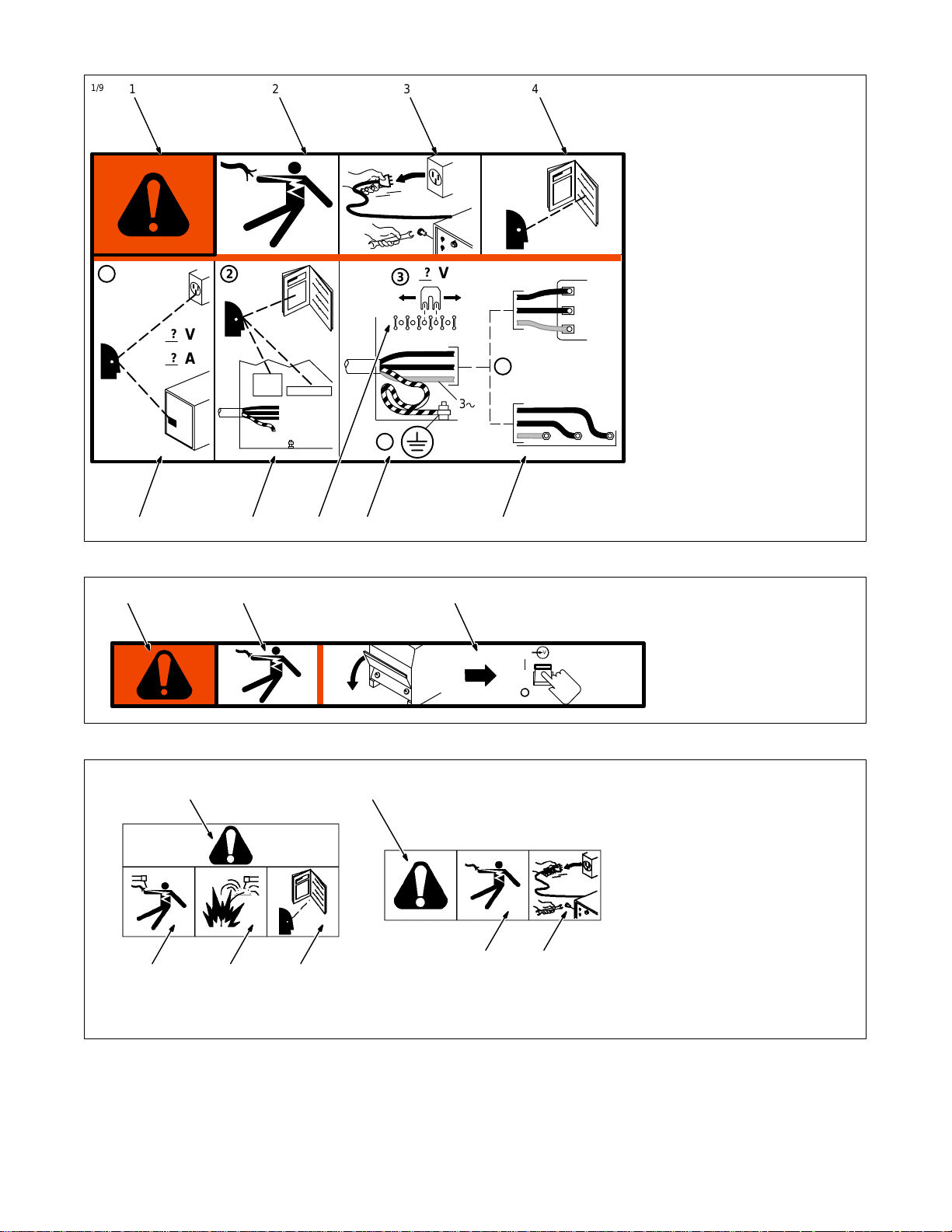 1/9 1 2 3 4

②

③ ? V

? V

? A

3~