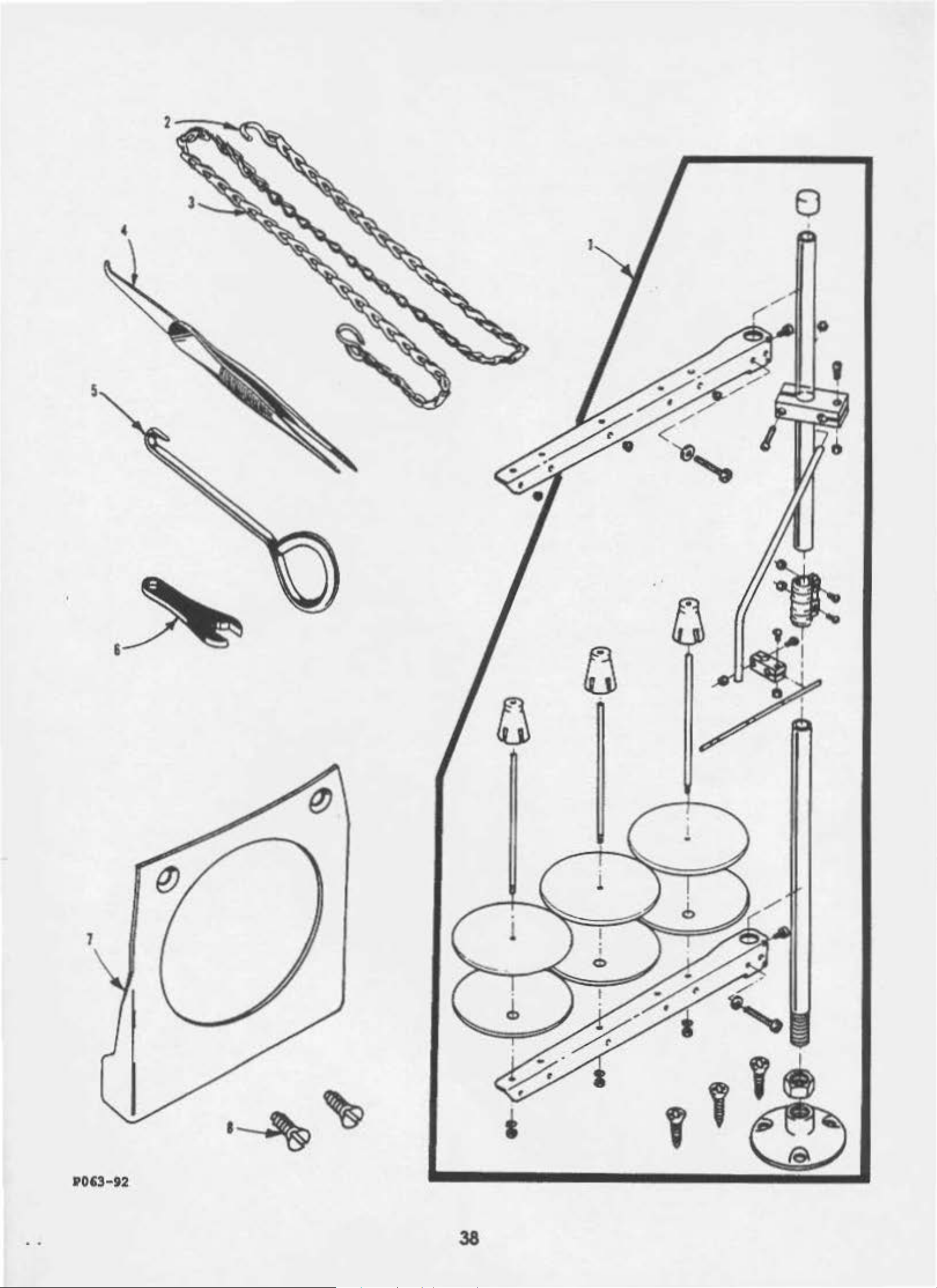 2
3
4
1
5
6
7
8
P063-92
38