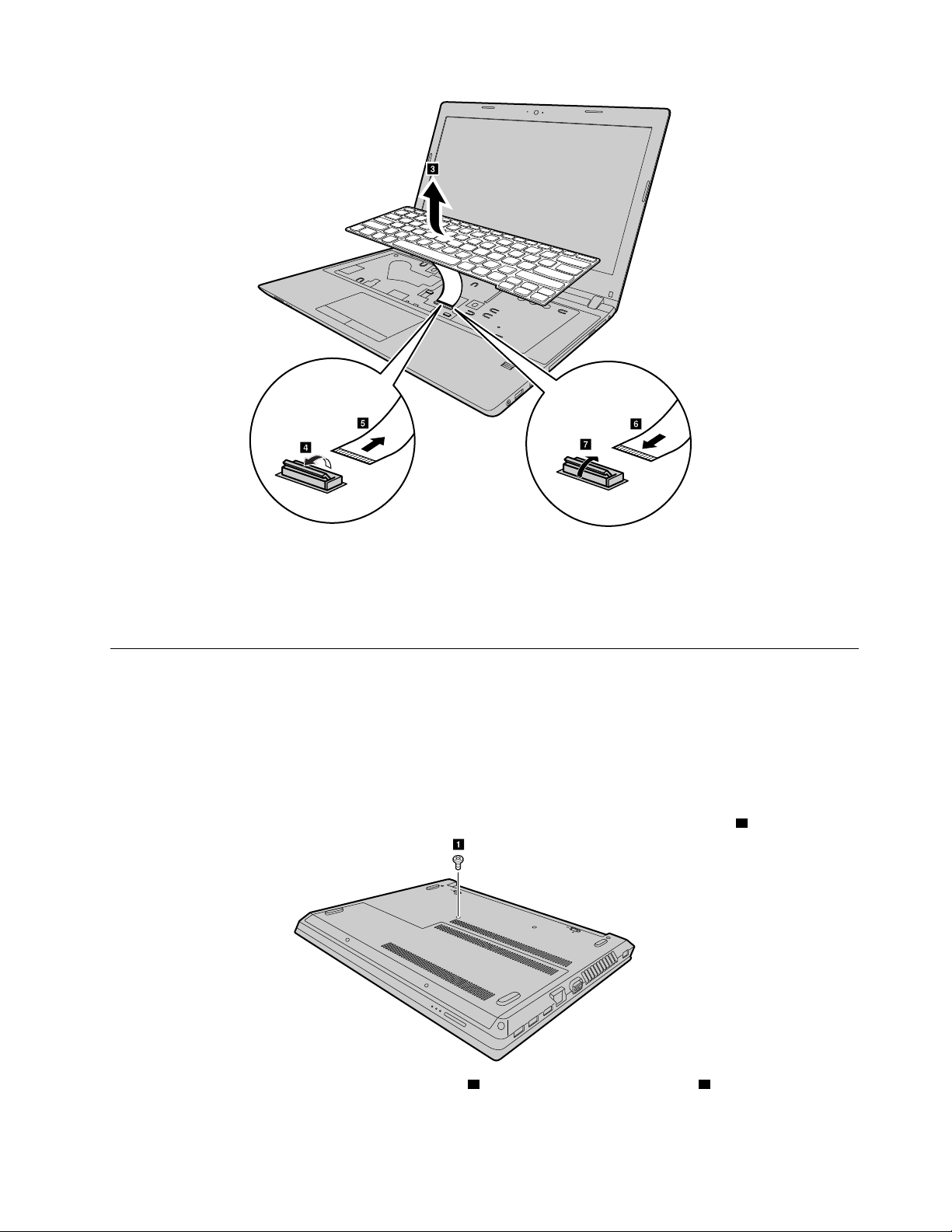 3

5

4

6

7

1