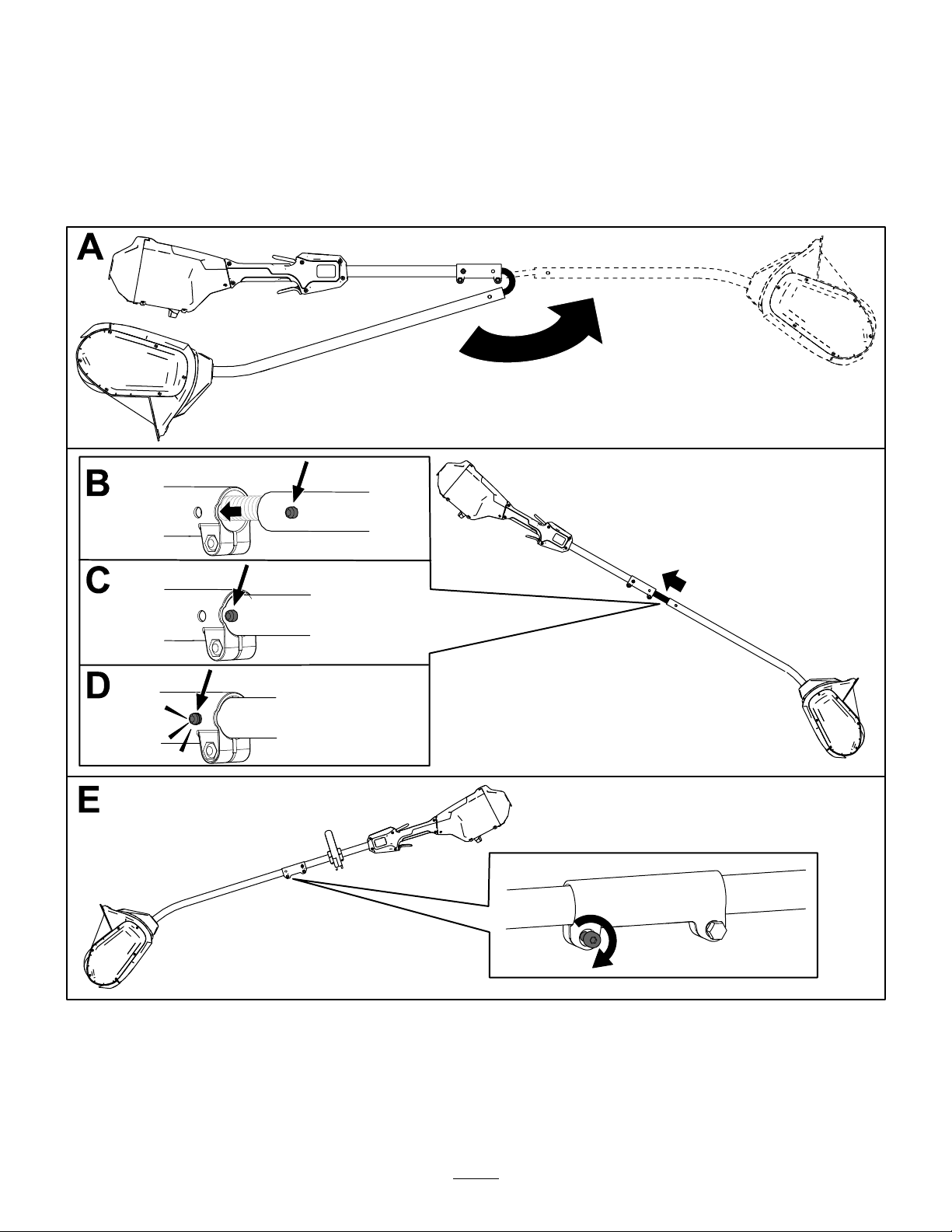 A

B

C

D

E