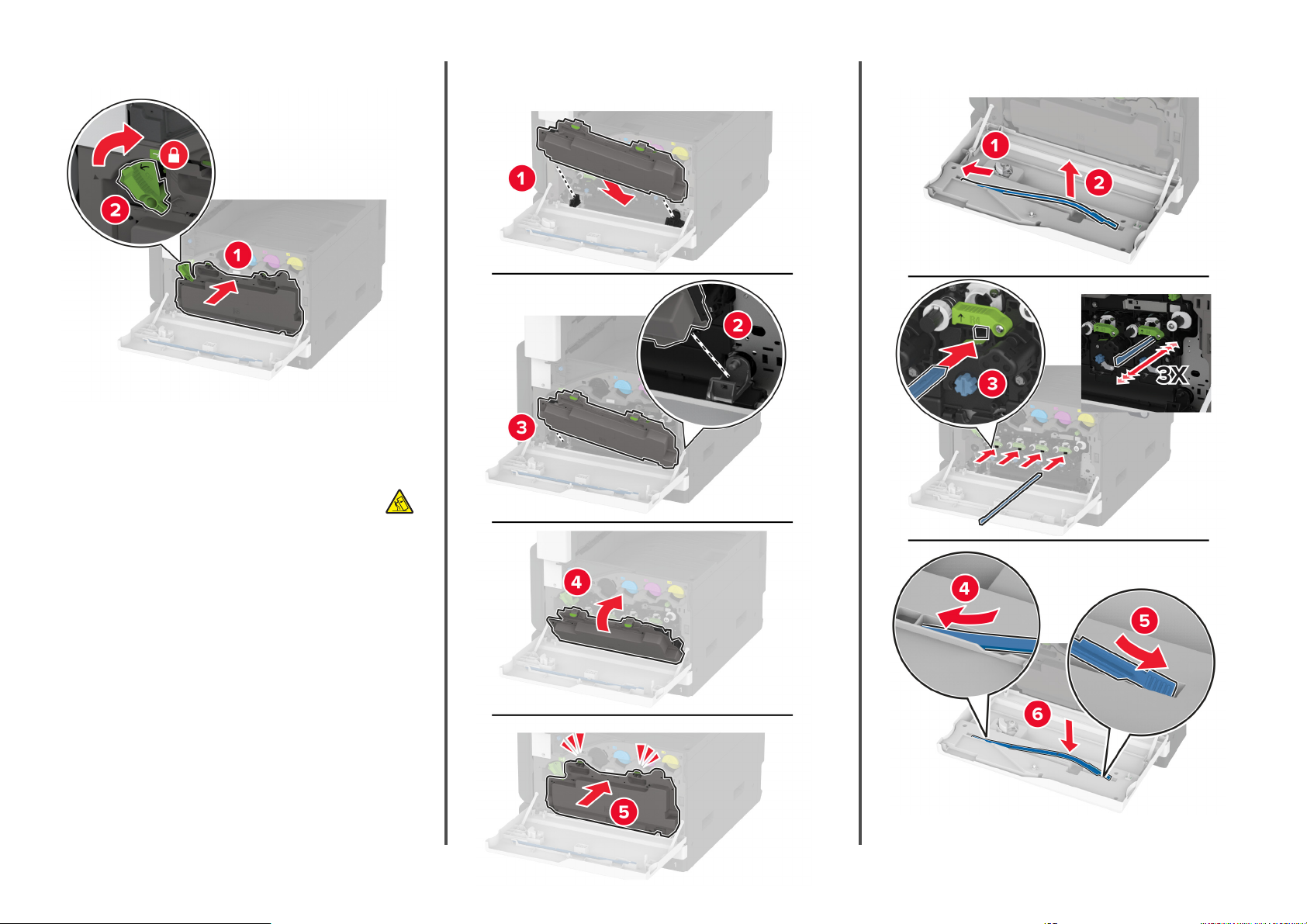 2
1

1

2
3

4

5

1
2

3
3X

4
5
6