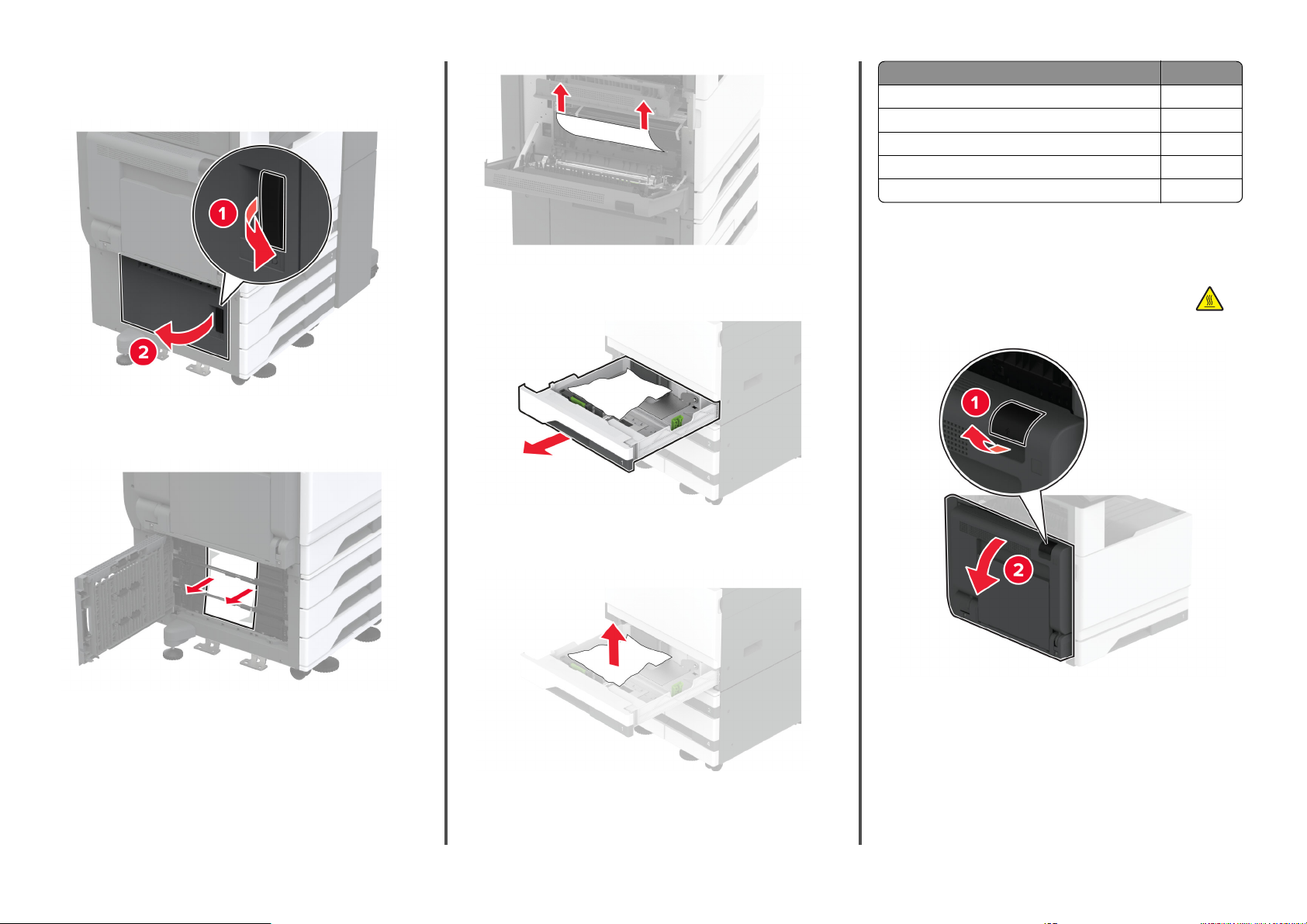 1

2

1

2