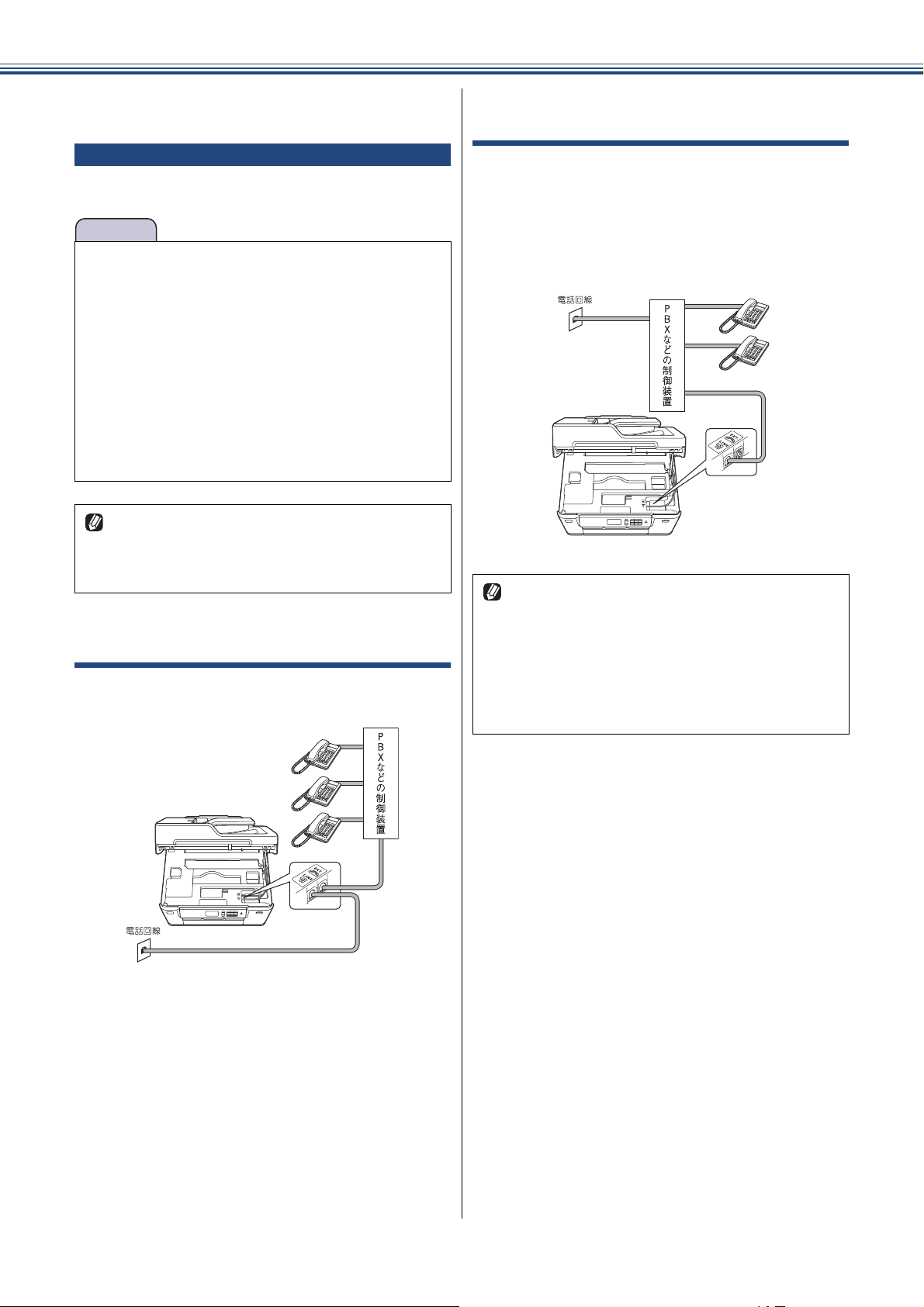 電話回線

PBXなどの制御装置

PBXなどの制御装置

電話回線