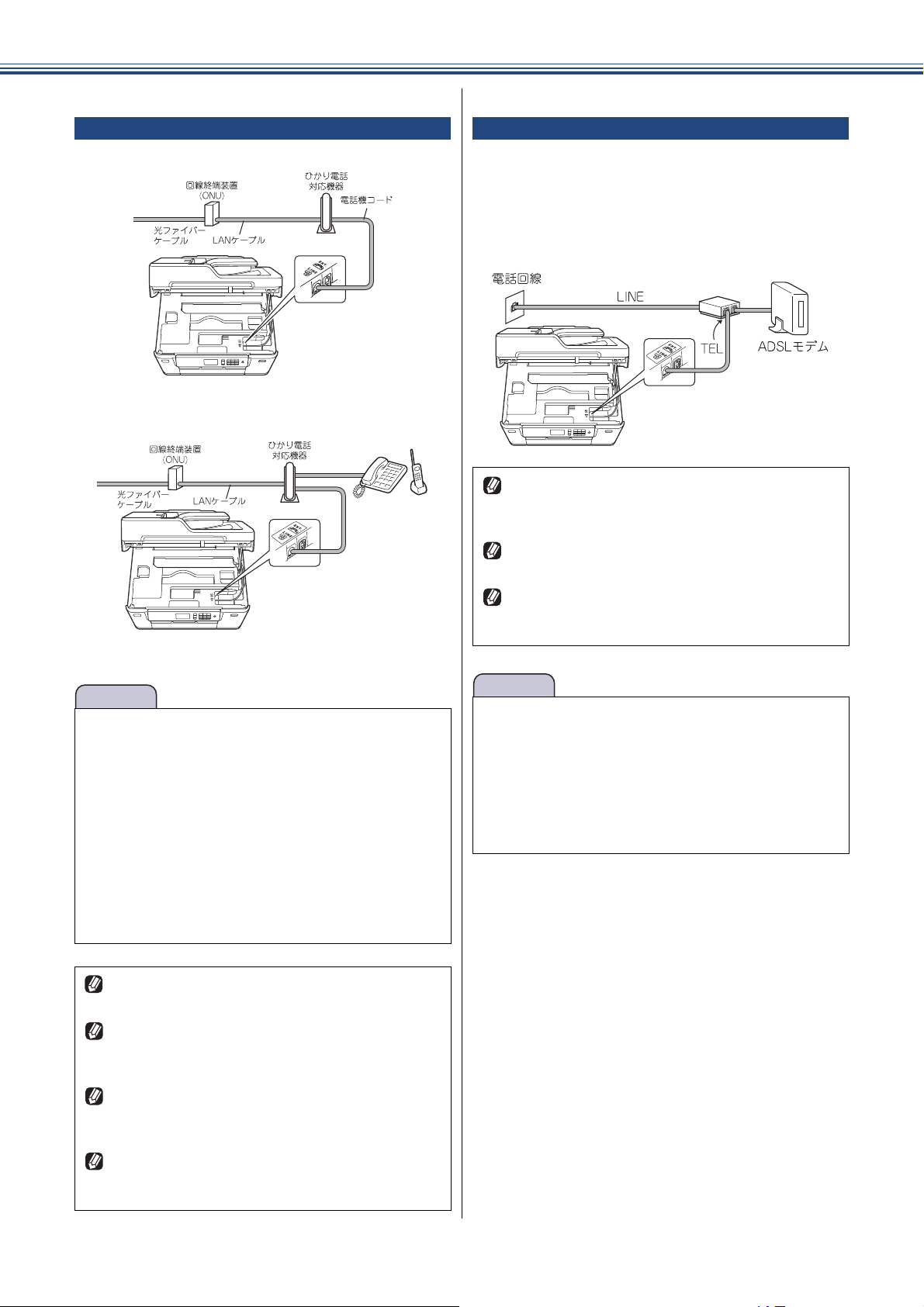 回線終端装置
(ONU)

ひかり電話
対応機器

電話機コード

光ファイバー
ケーブル

LANケーブル

回線終端装置
(ONU)

ひかり電話
対応機器

光ファイバー
ケーブル

LANケーブル

電話回線

LINE

TEL

ADSLモデム