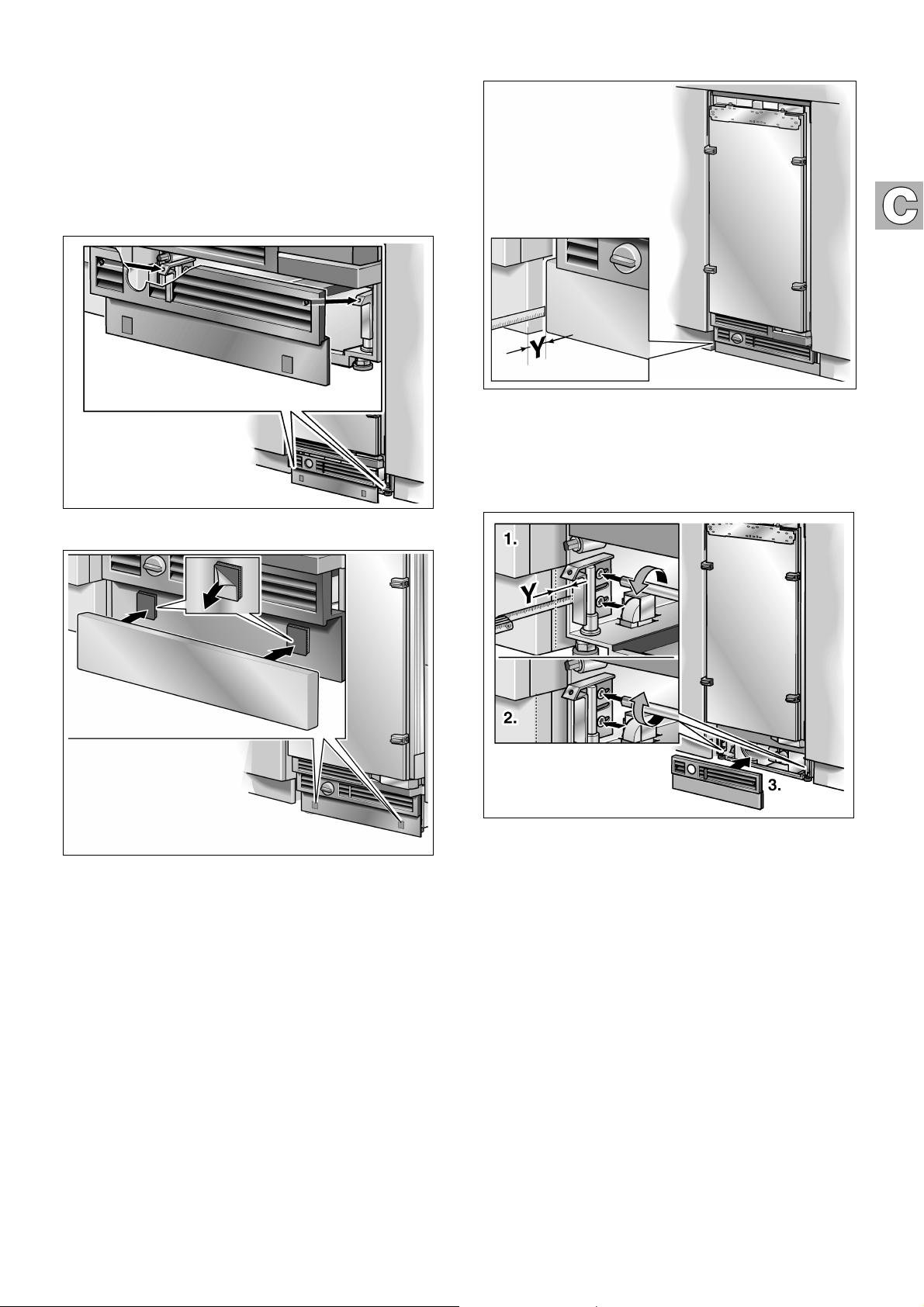 C

Y

1.

Y

2.

3.