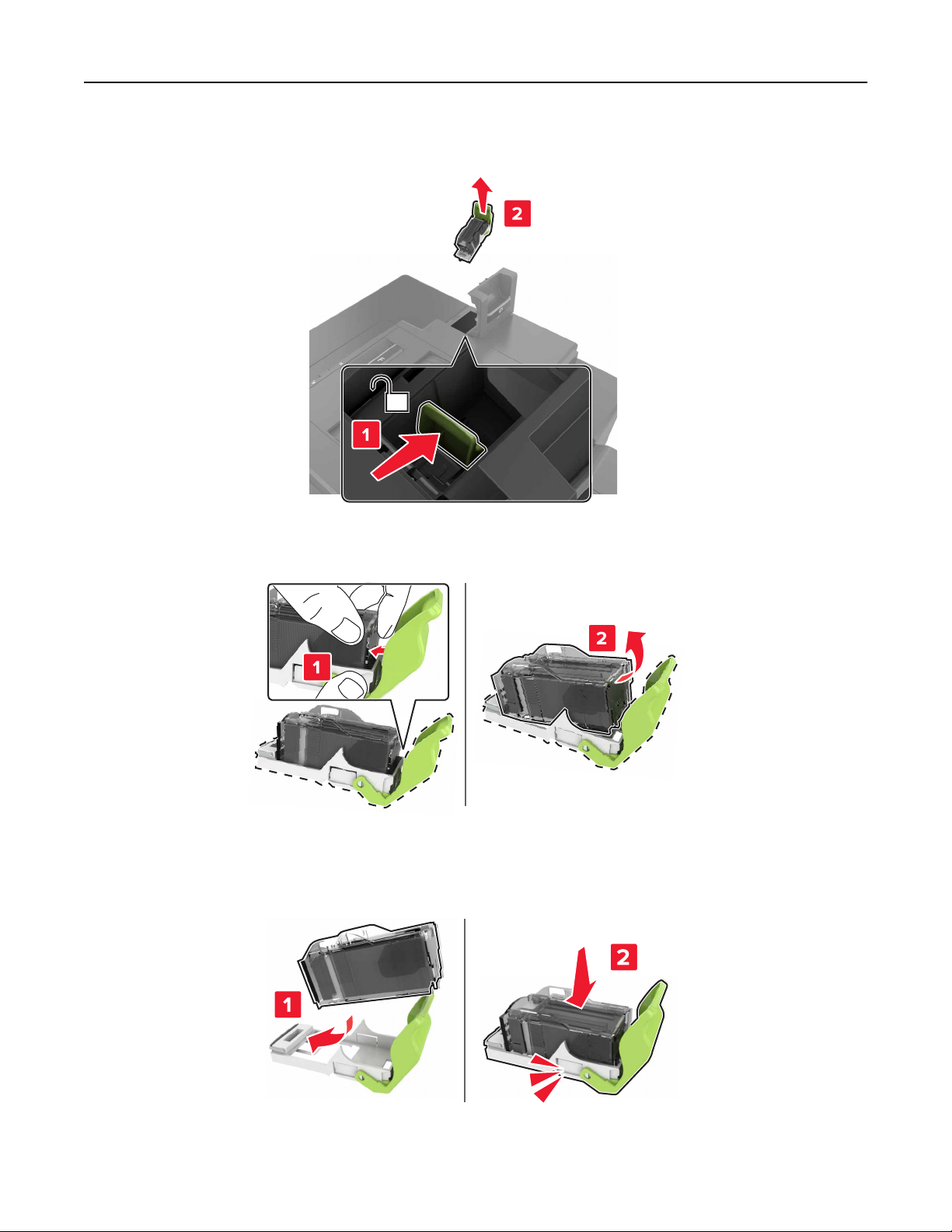 2

1

1

2

1

2