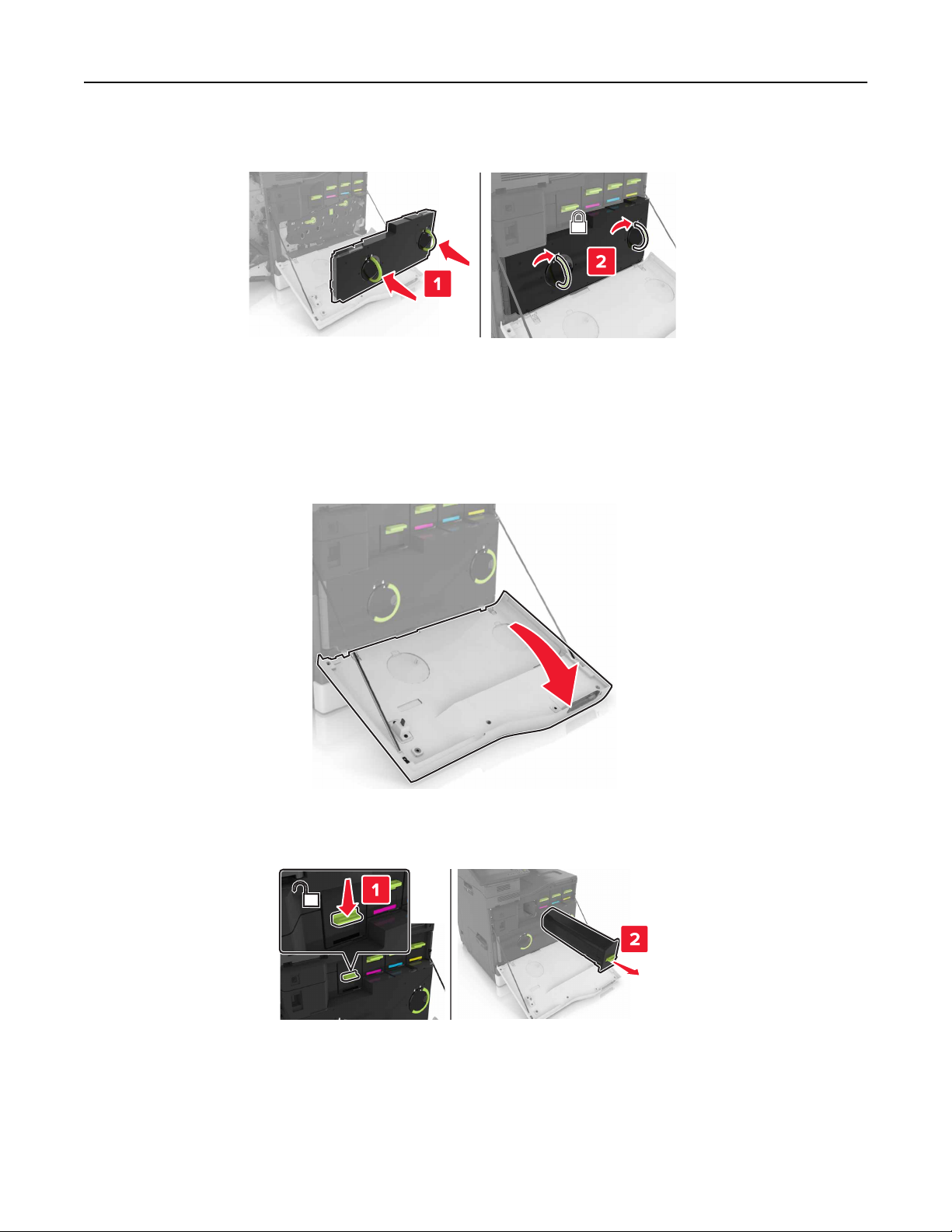 1

2

1

2