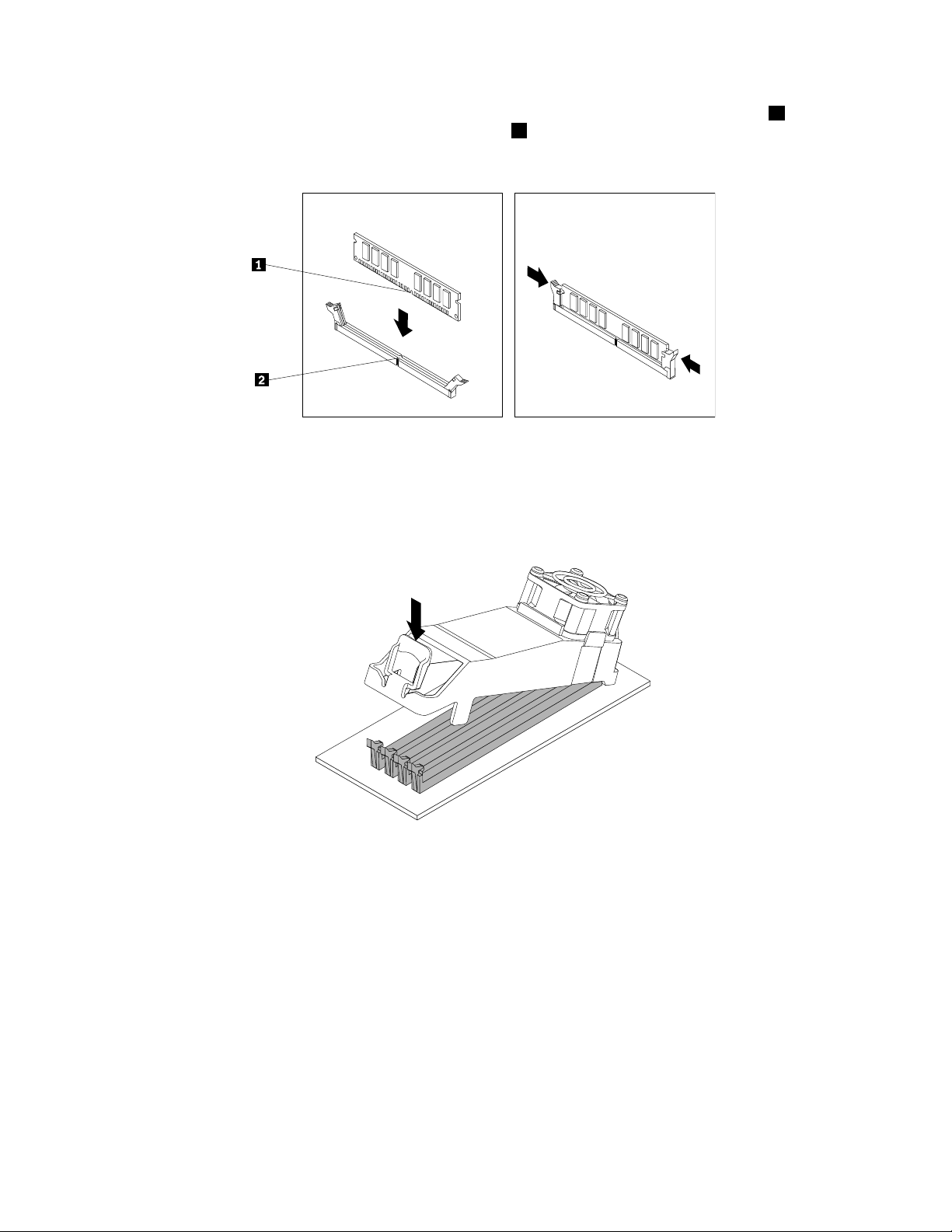 1

2