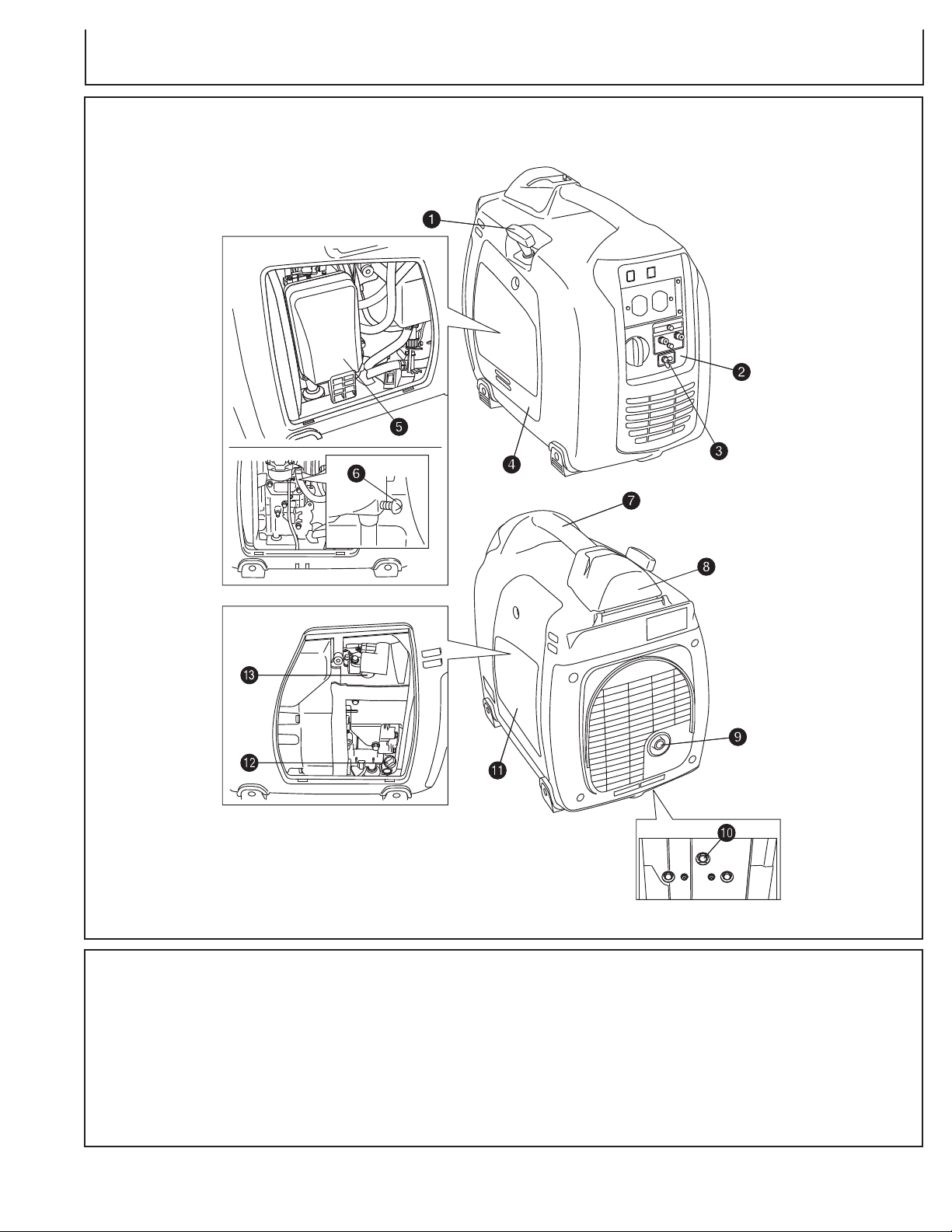 1
2
3
4
5
6
7
8
9
10
11
12
13