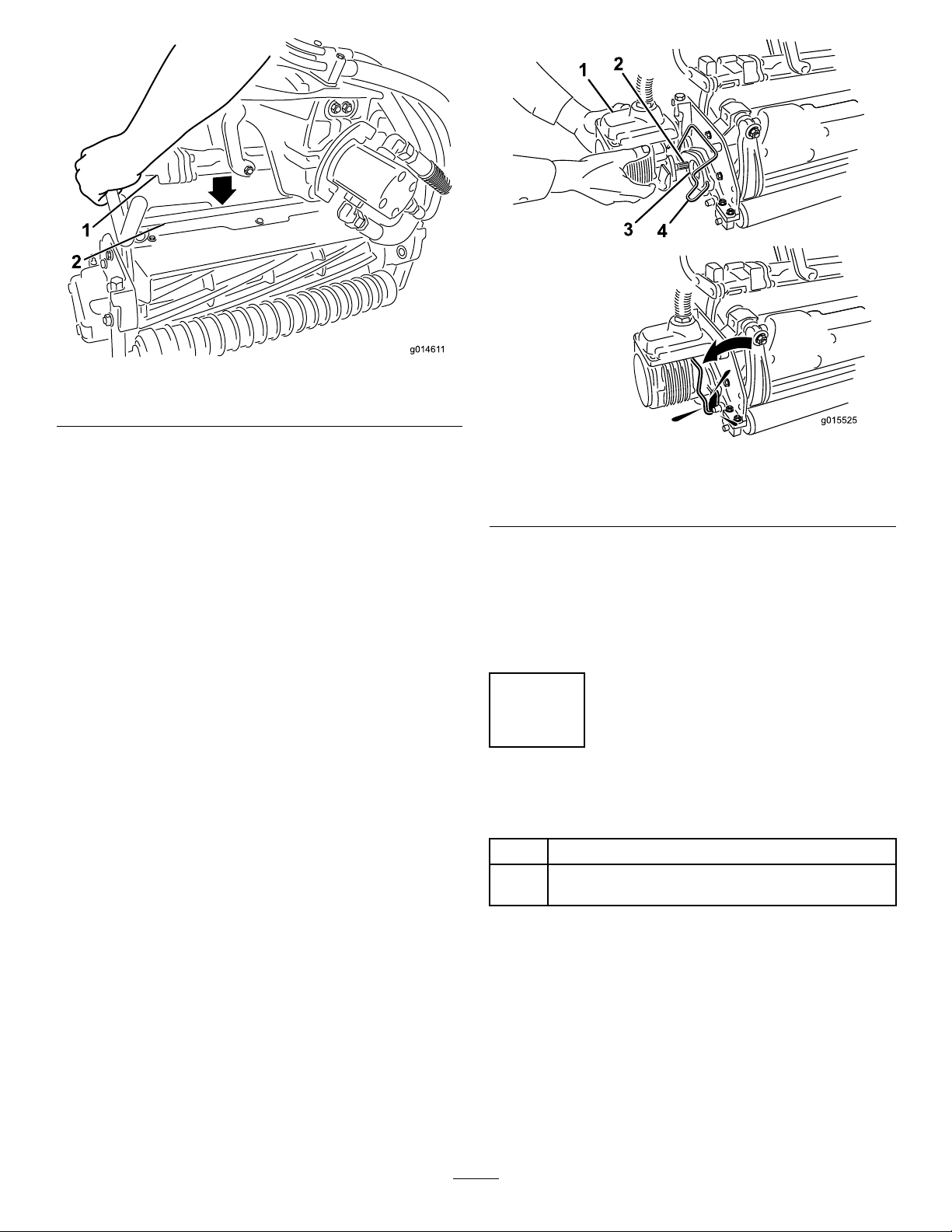 1

2

g014611

1 2

3 4

g015525