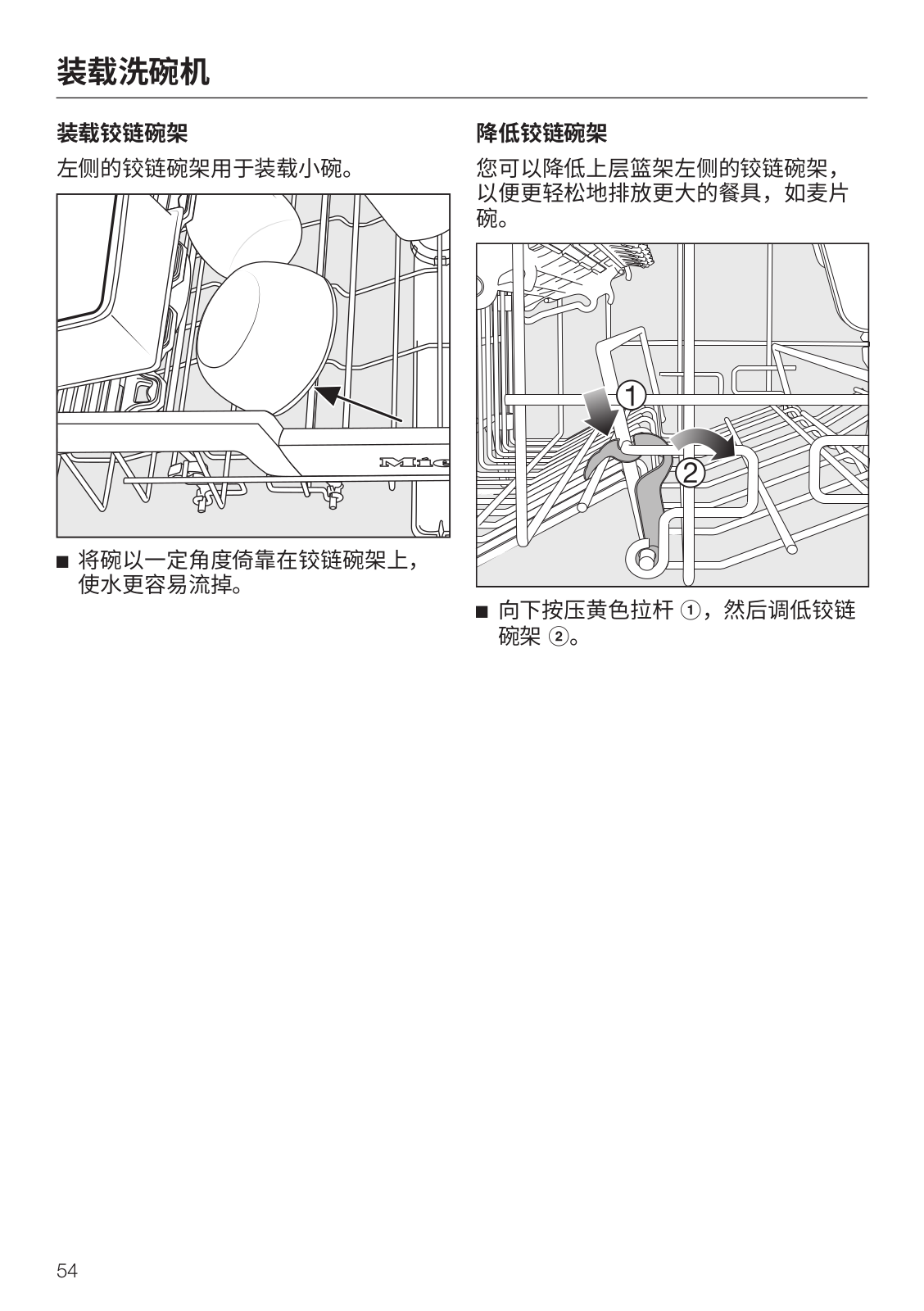 装载洗碗机

装载铰链碗架

左侧的铰链碗架用于装载小碗。

Mie

■ 将碗以一定角度倚靠在铰链碗架上，使水更容易流掉。

降低铰链碗架

您可以降低上层篮架左侧的铰链碗架，以便更轻松地排放更大的餐具，如麦片碗。

1
2

■ 向下按压黄色拉杆 ①，然后调低铰链碗架 ②。

54