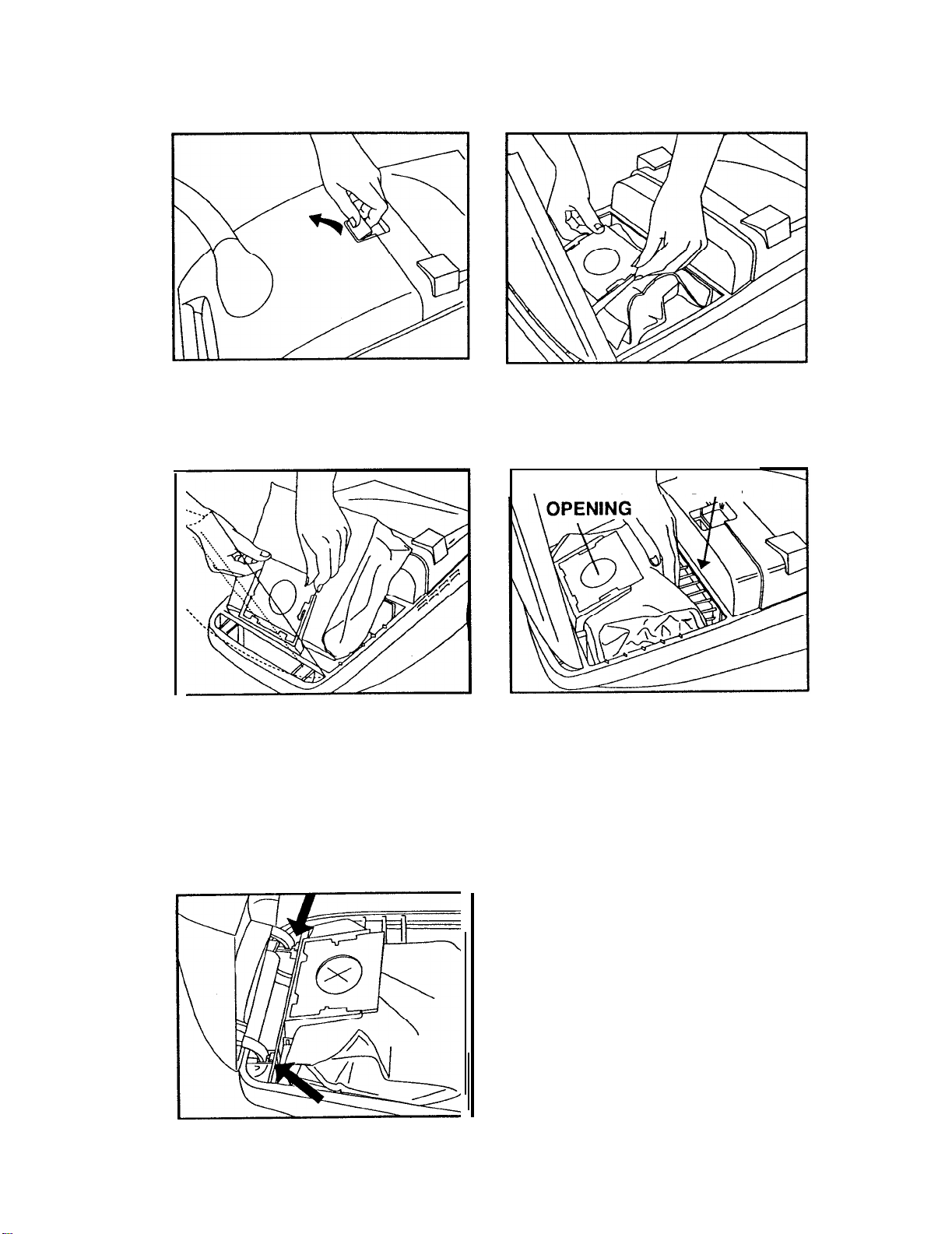 OPENING