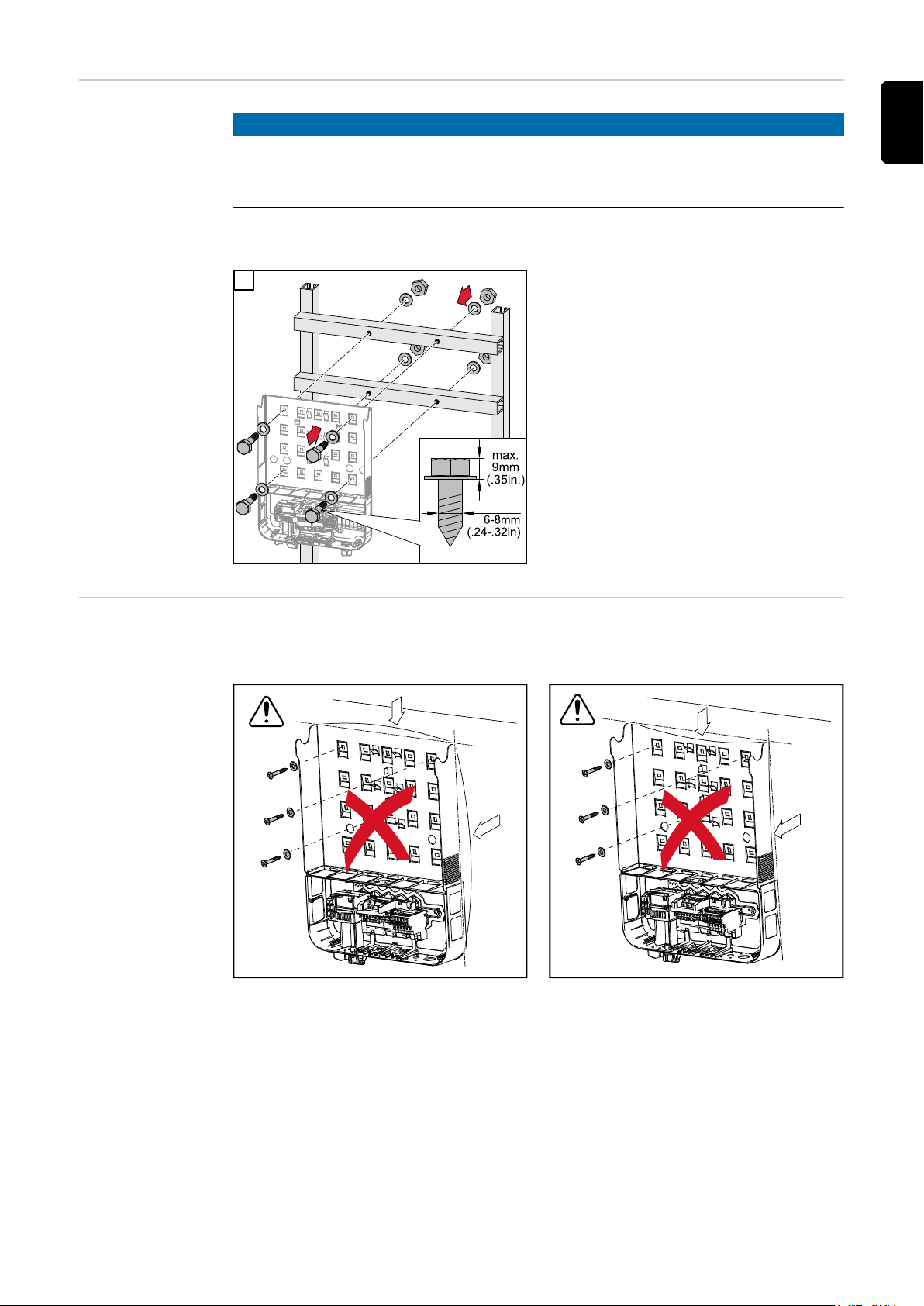 max.
9mm
(.35in.)

6-8mm
(.24-.32in)