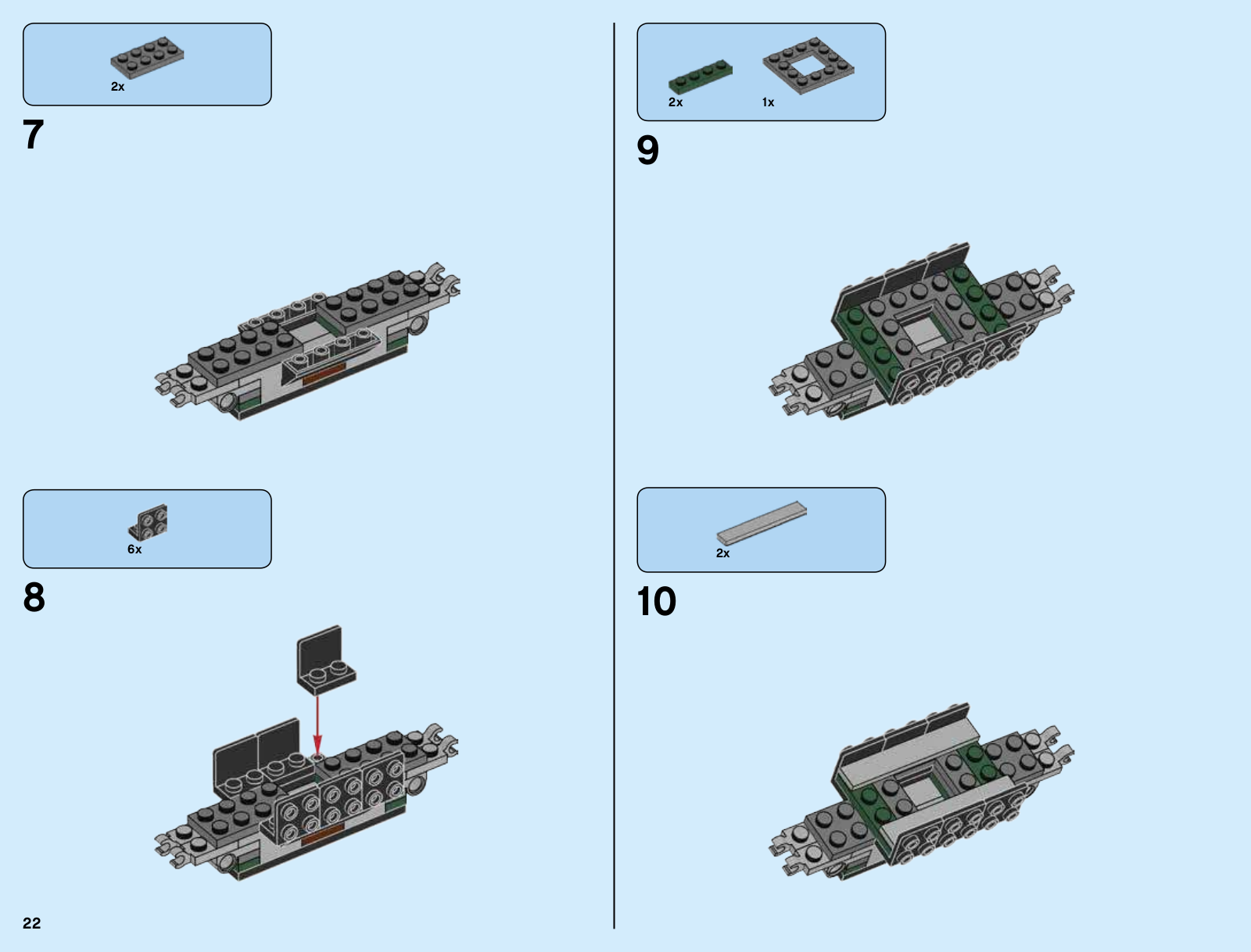 2x

7

6x

8

22

2x

1x

9

2x

10