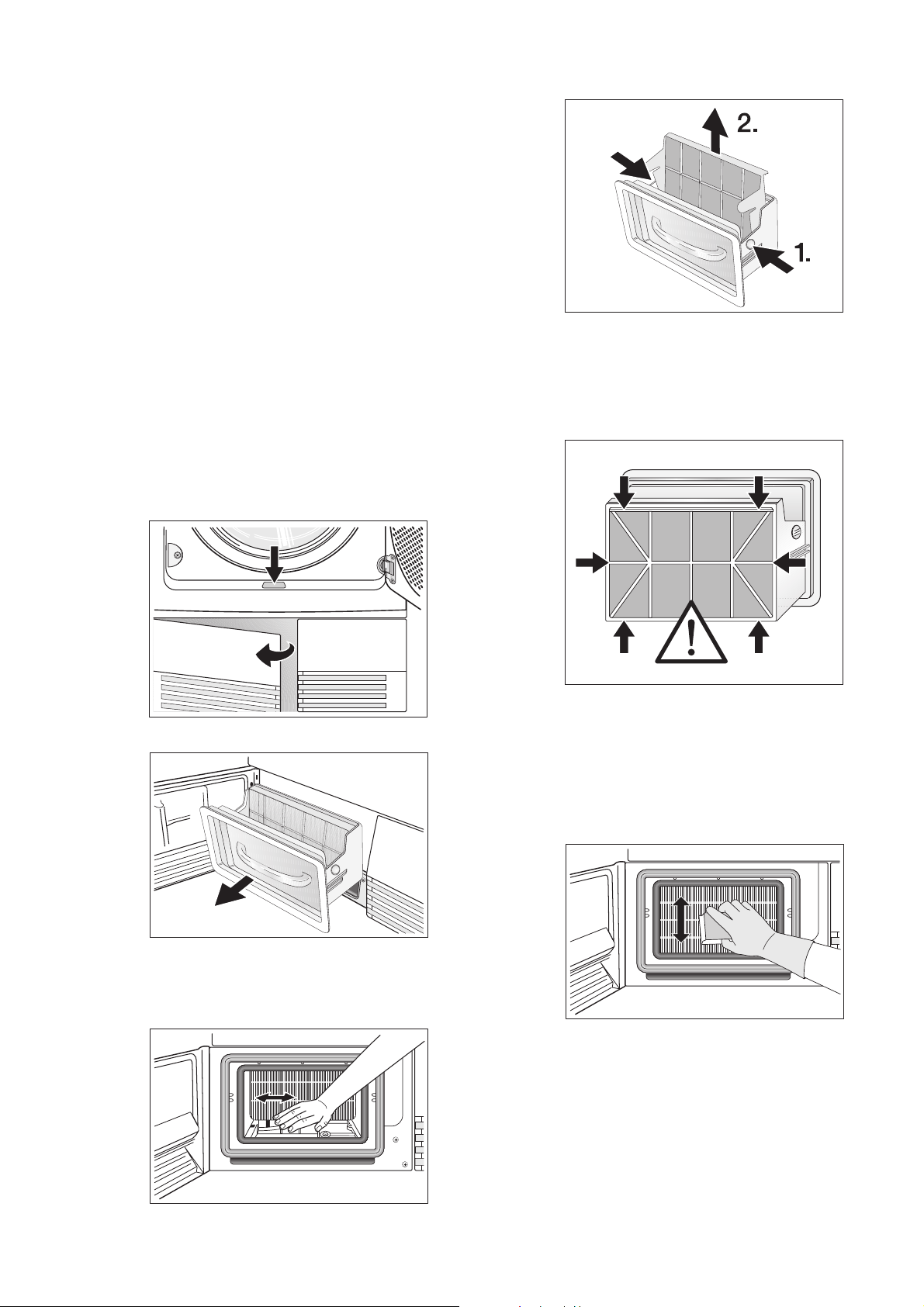 2.

1.