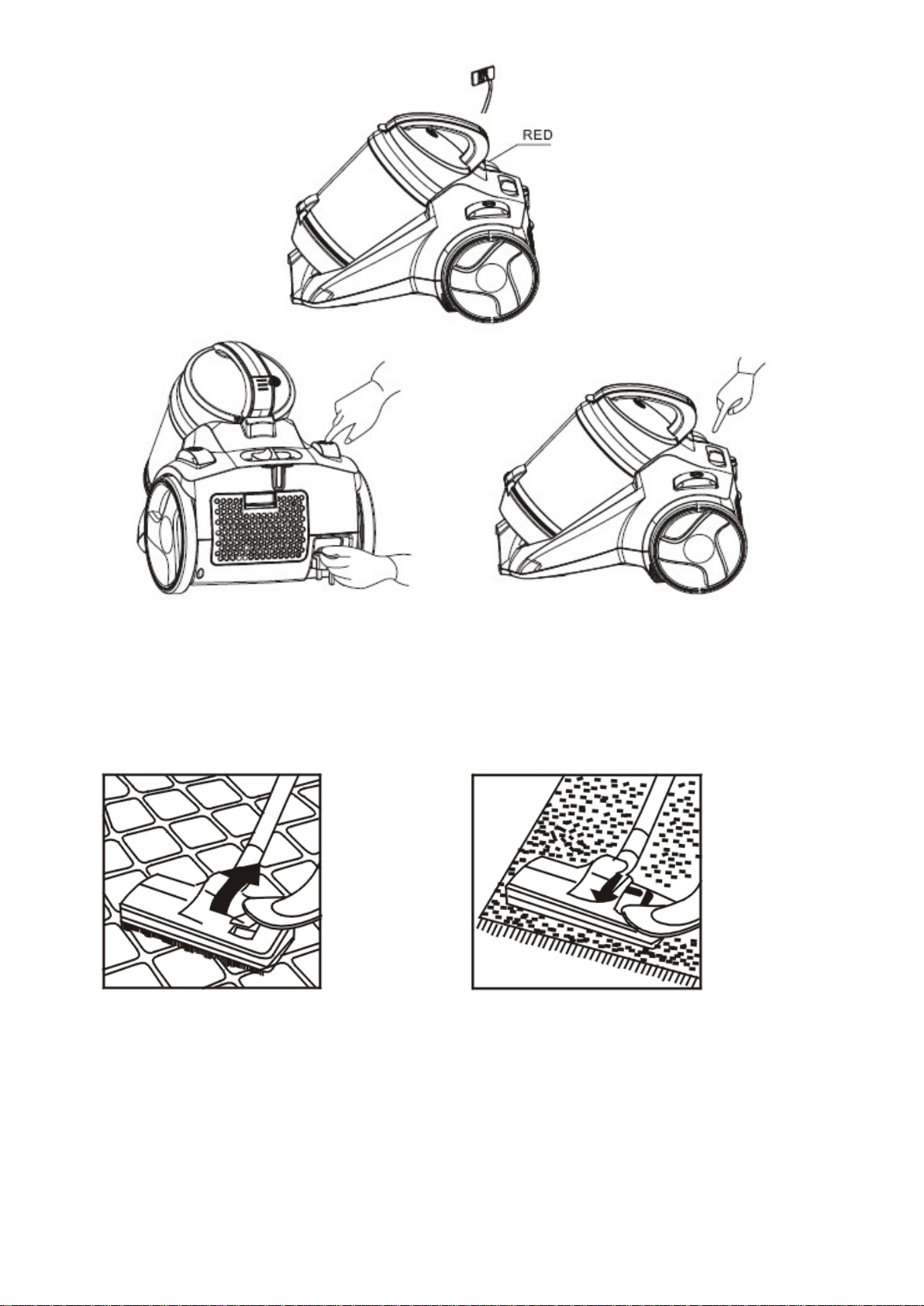 RED