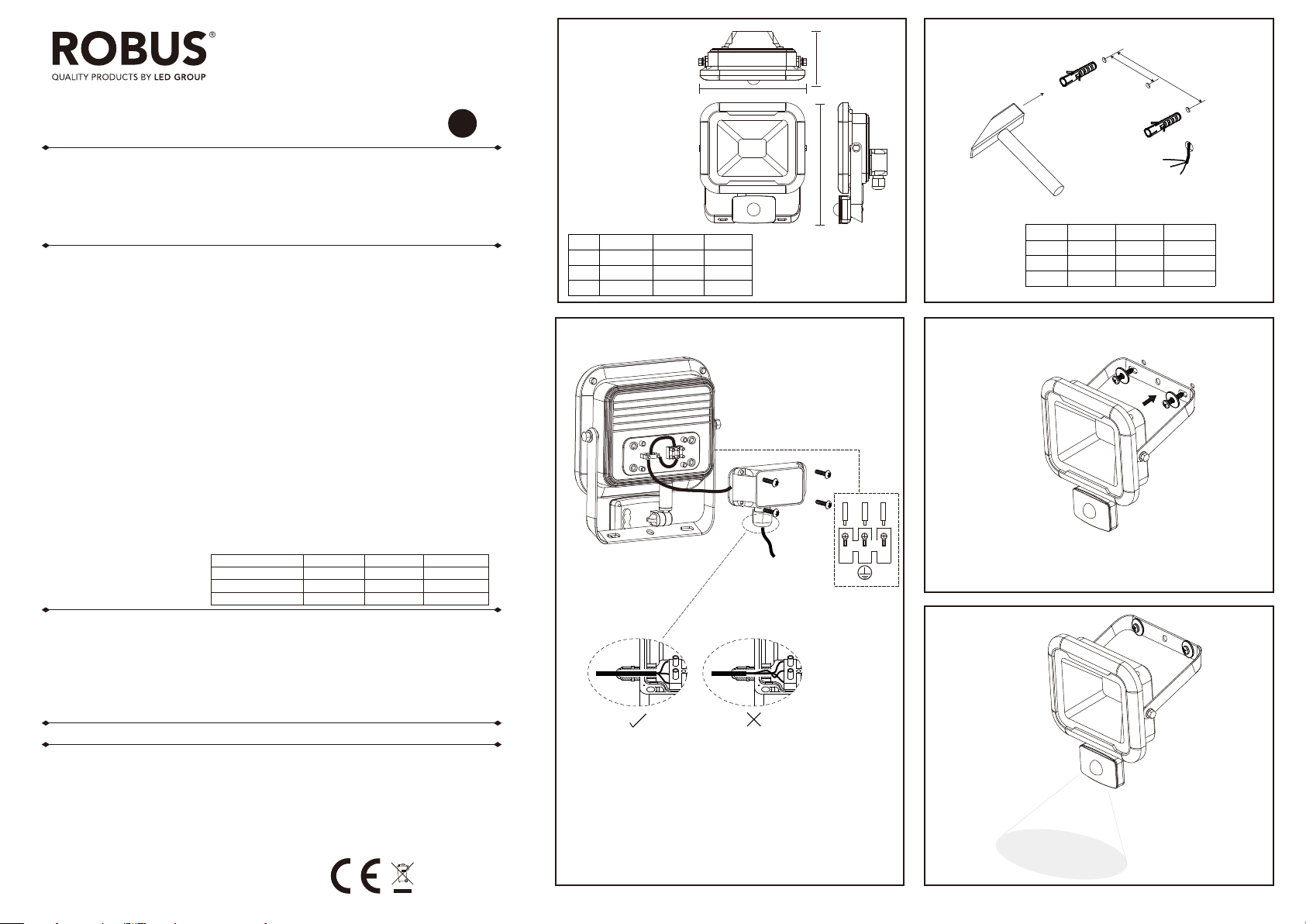 ROBUS®
QUALITY PRODUCTS BY LED GROUP