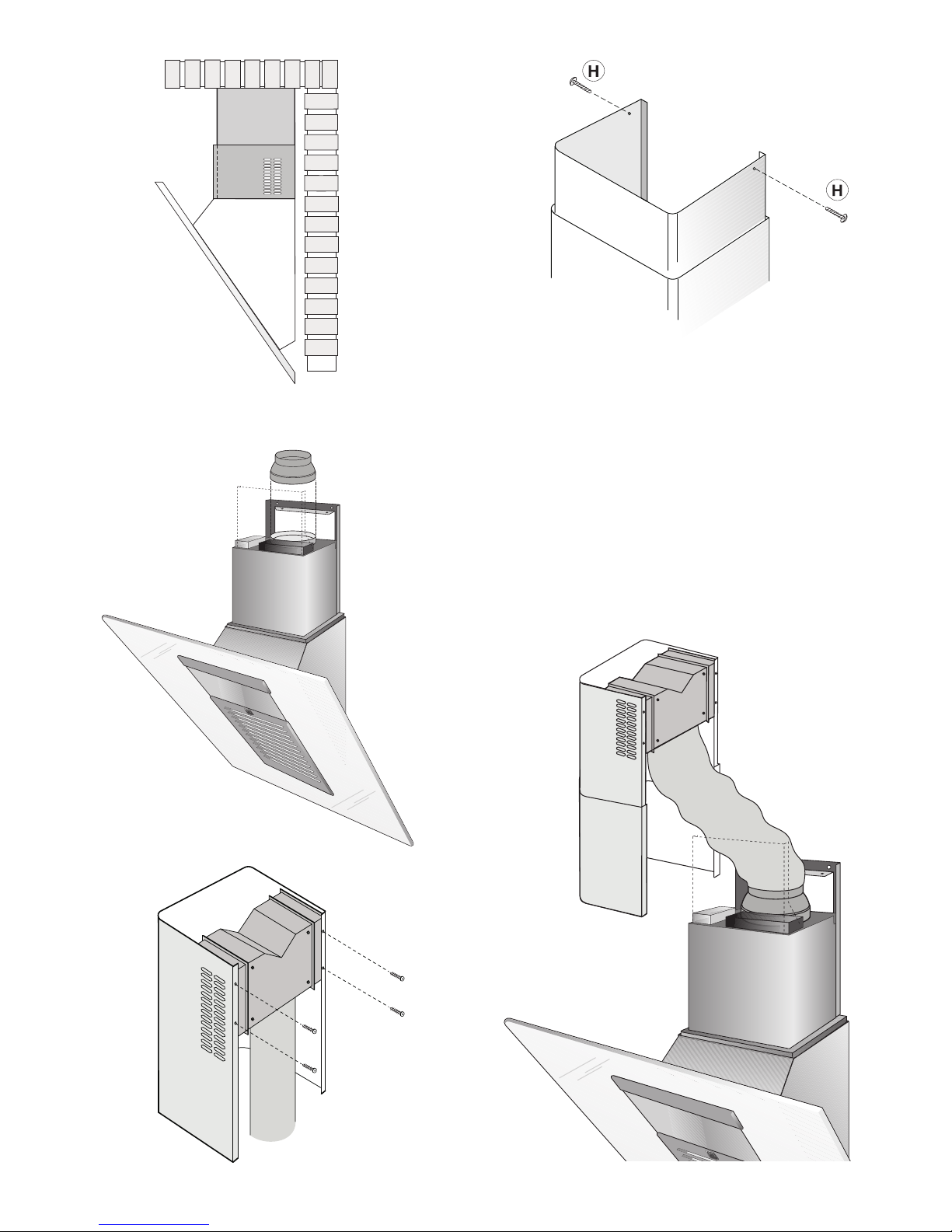 H

H