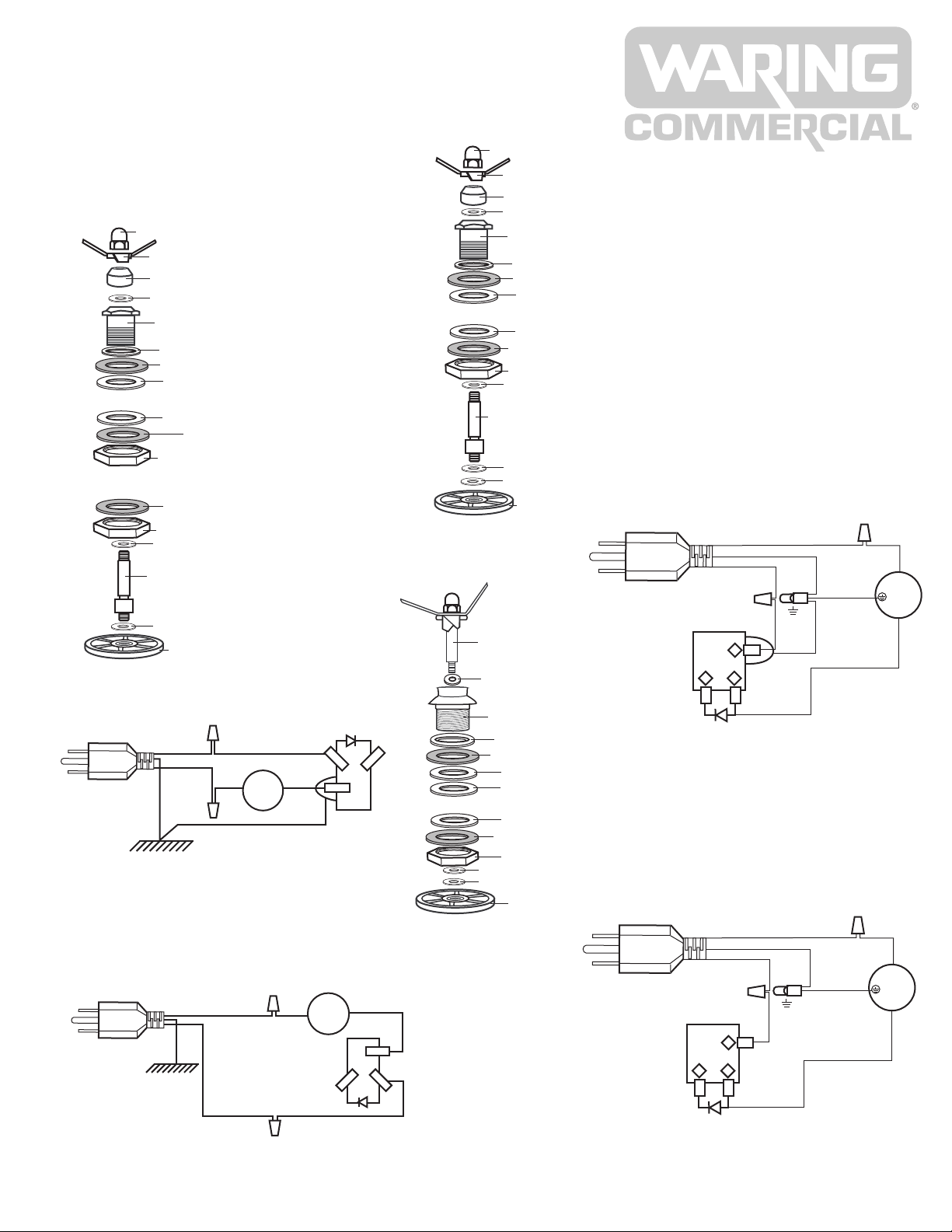 WARING COMMERCIAL®