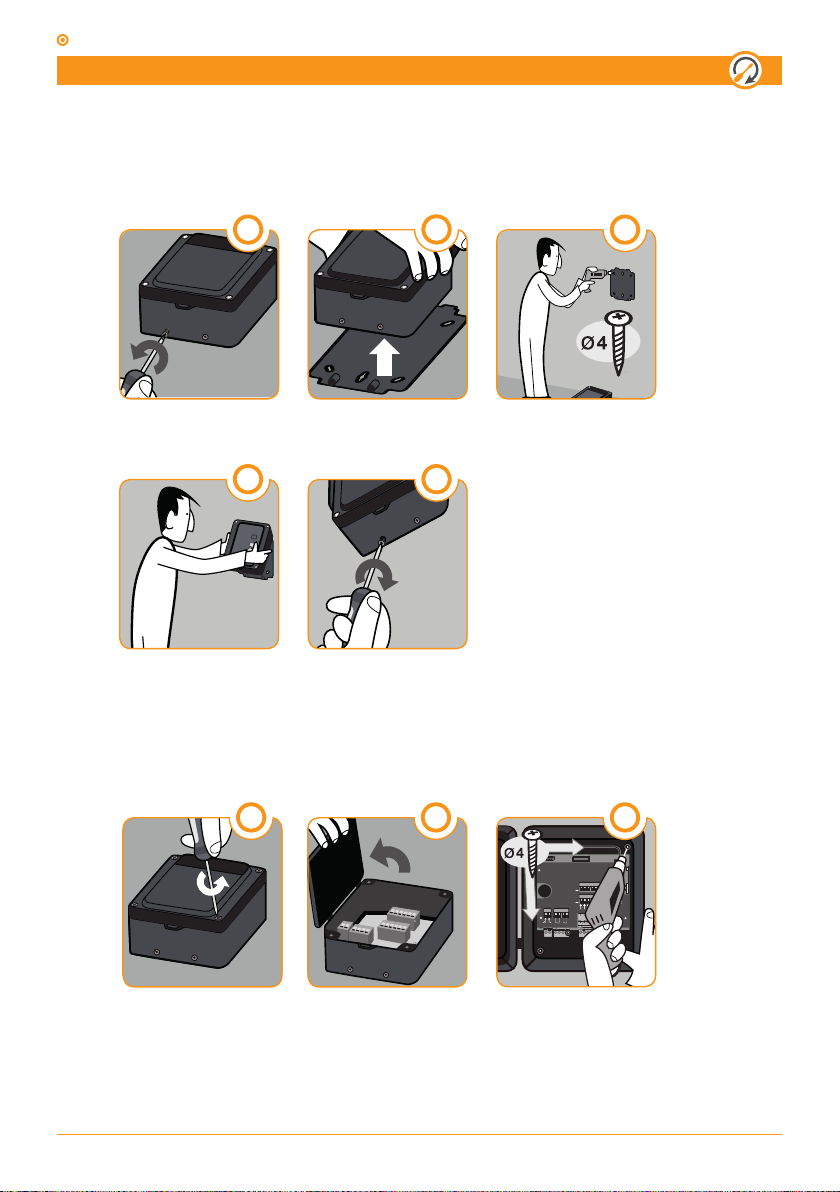 Ø4

Ø4