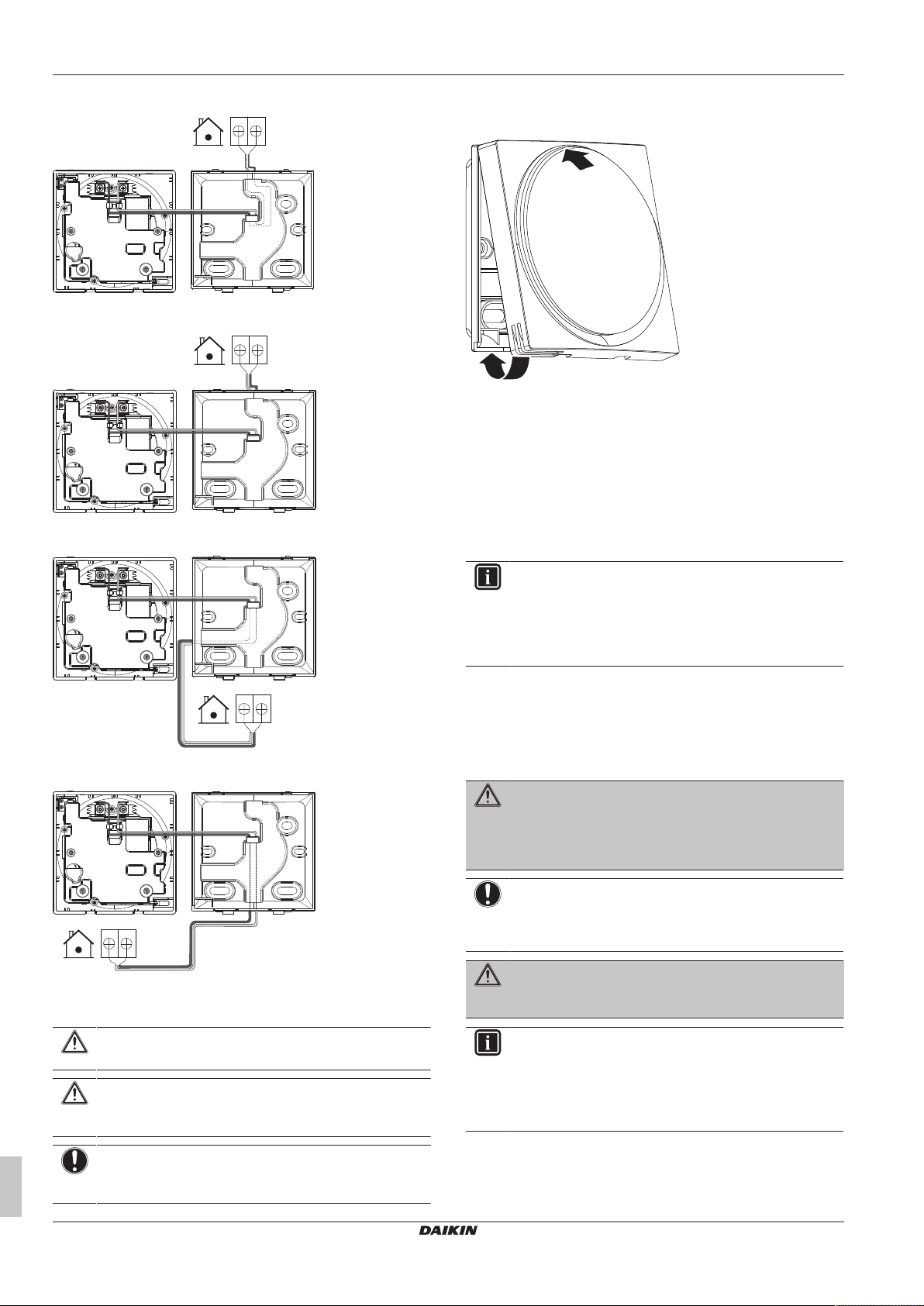 DAIKIN