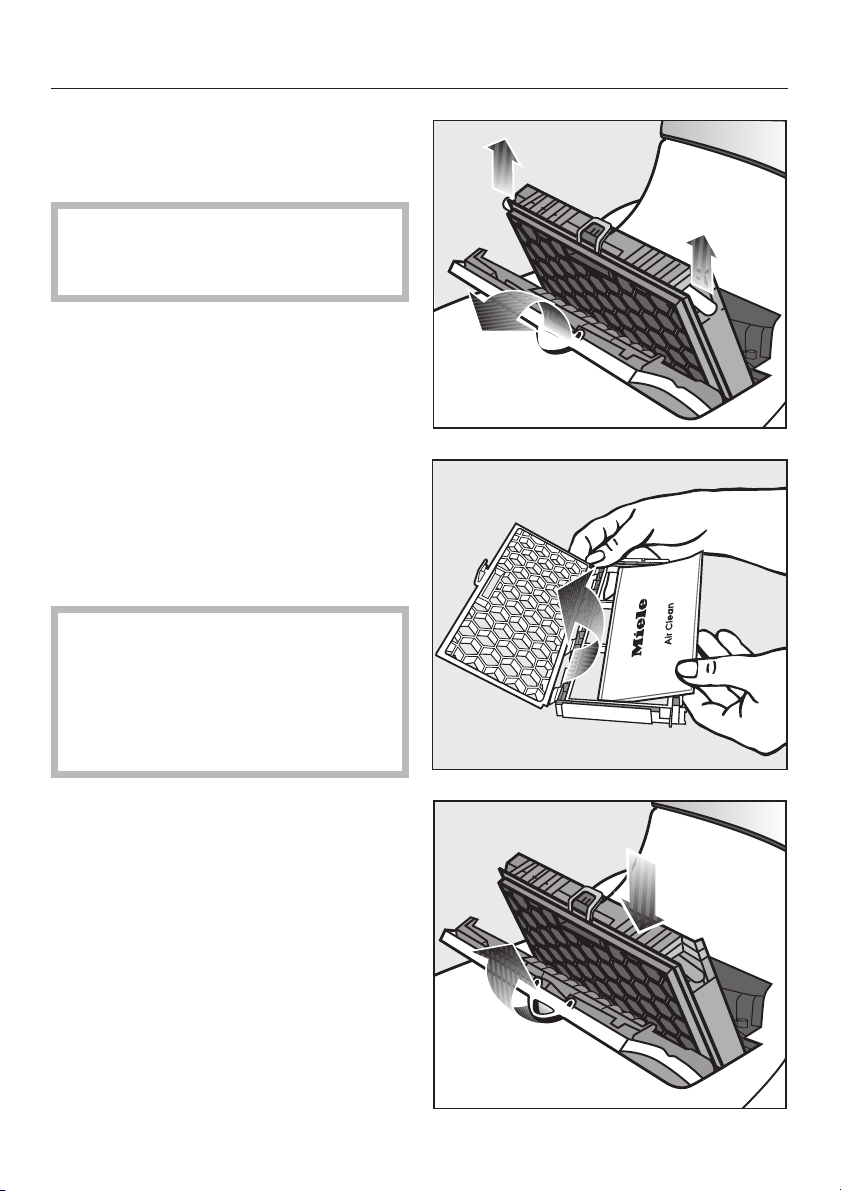 Miele

Air Clean