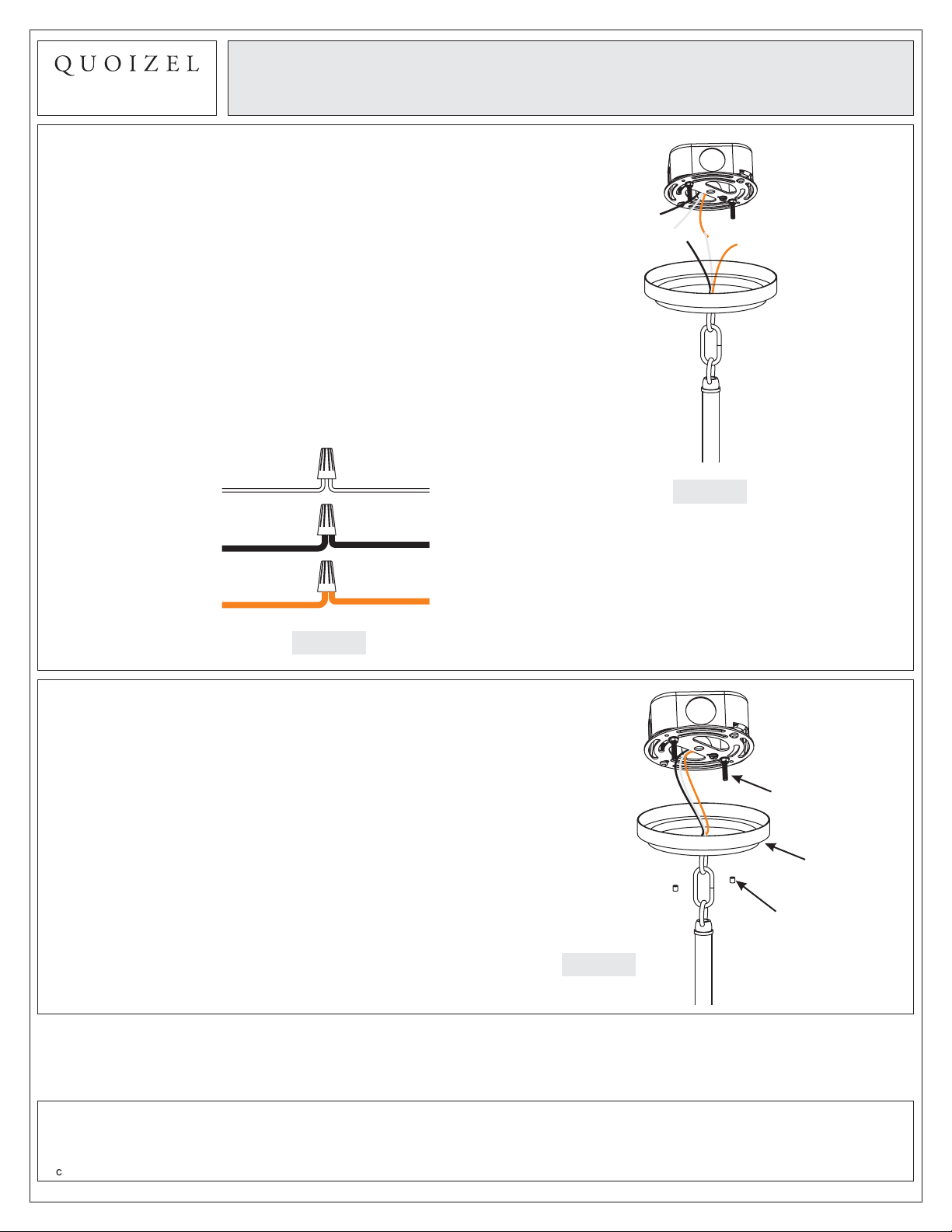 QUOIZEL

c