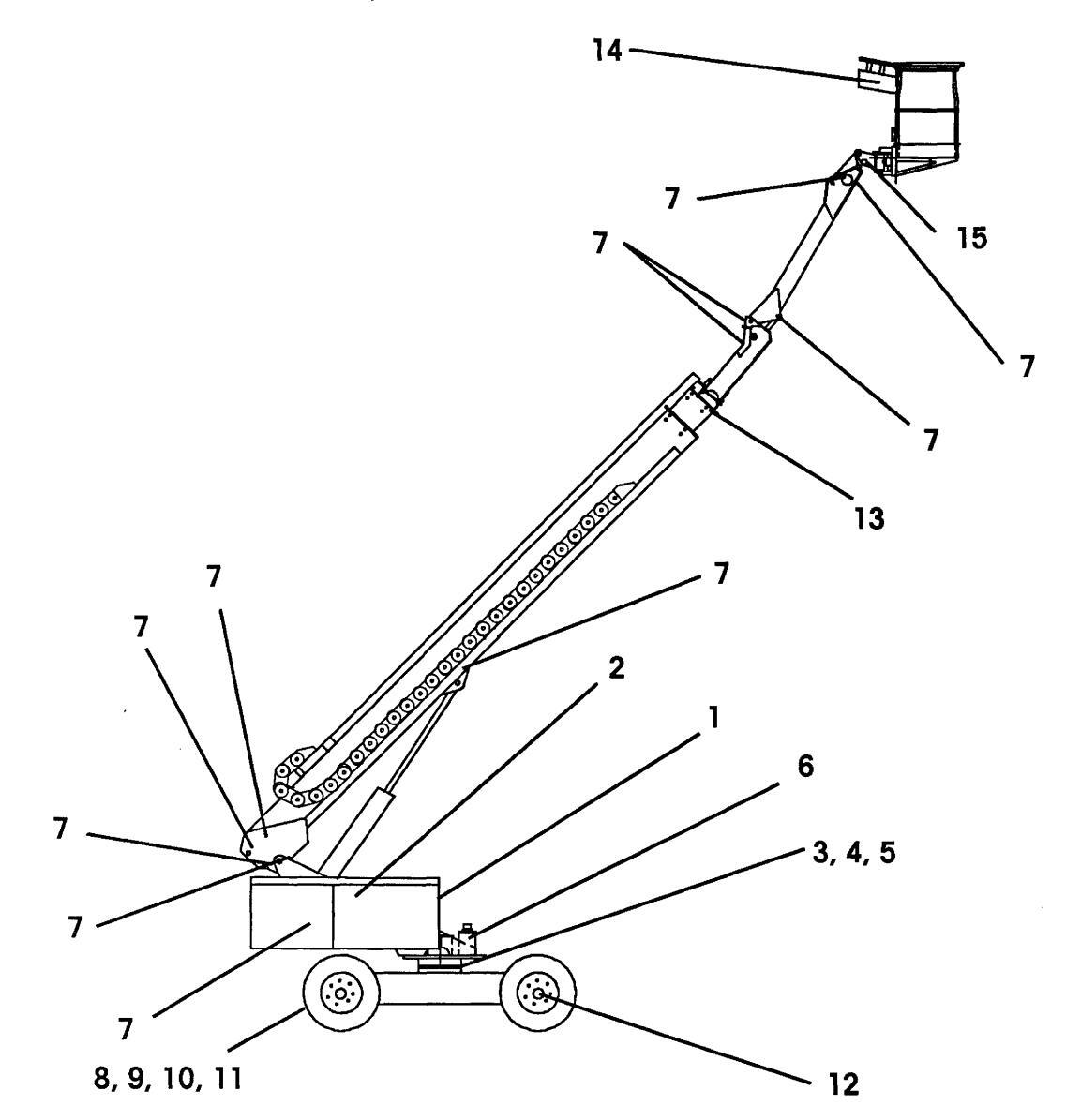 14

7

15

7

7

7

13

7

7

7

2

1

6

7

3, 4, 5

7

7

8, 9, 10, 11

12