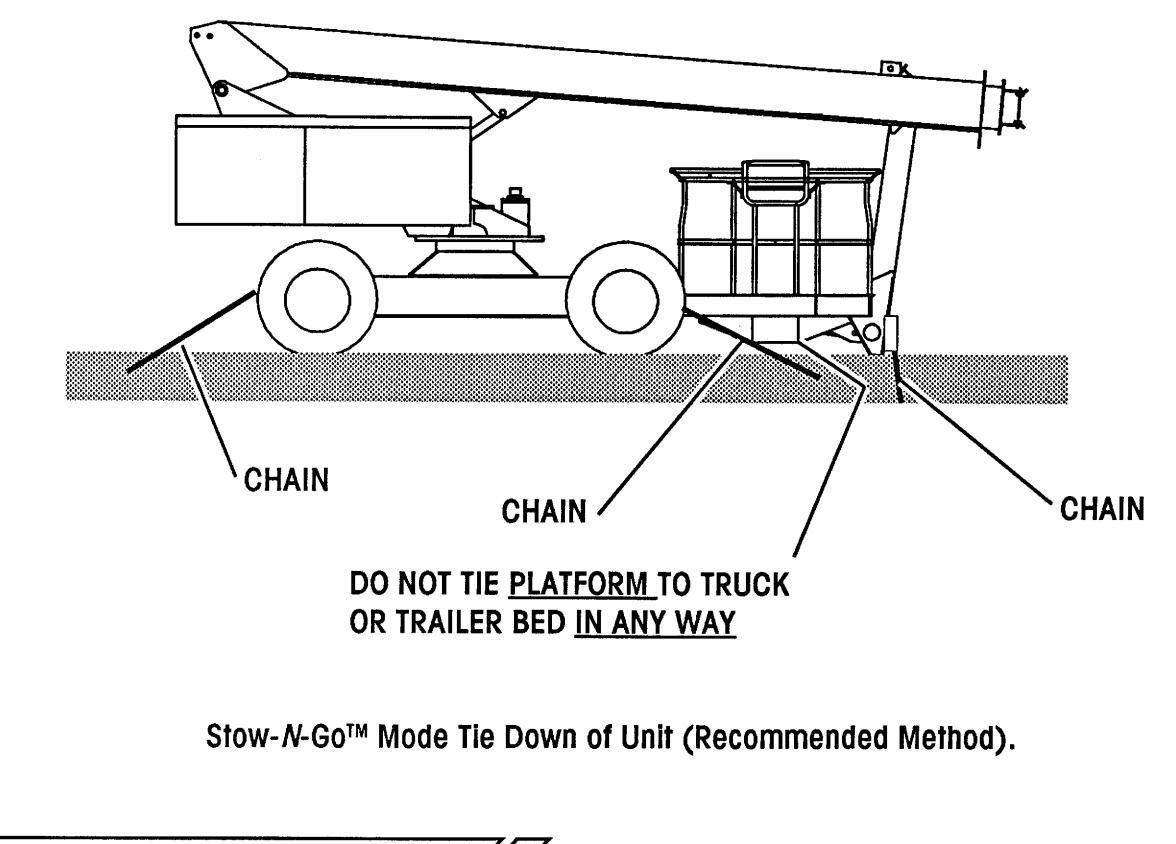 CHAIN

CHAIN

CHAIN

DO NOT TIE PLATFORM TO TRUCK OR TRAILER BED IN ANY WAY

Stow-N-Go™ Mode Tie Down of Unit (Recommended Method).