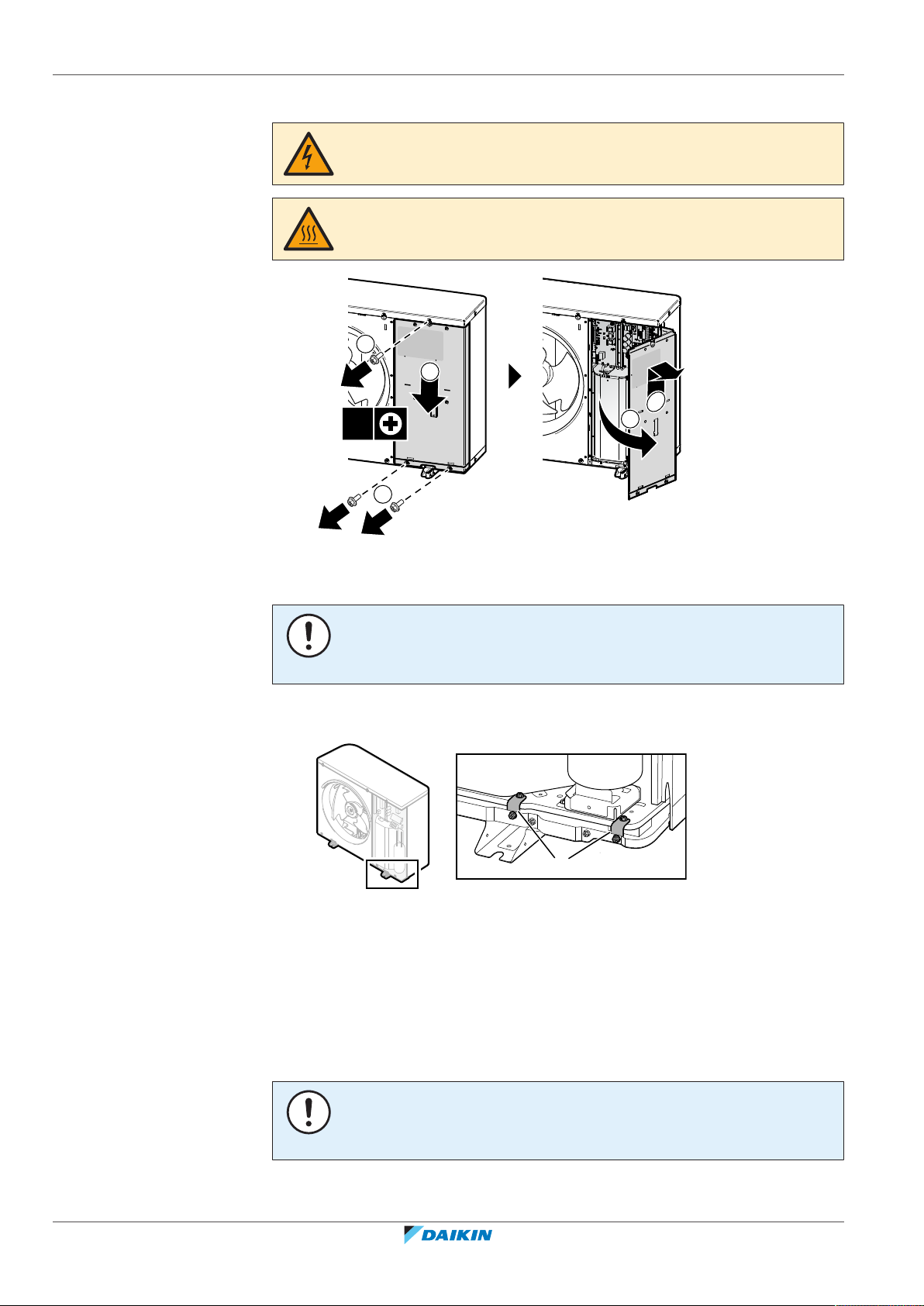 DAIKIN