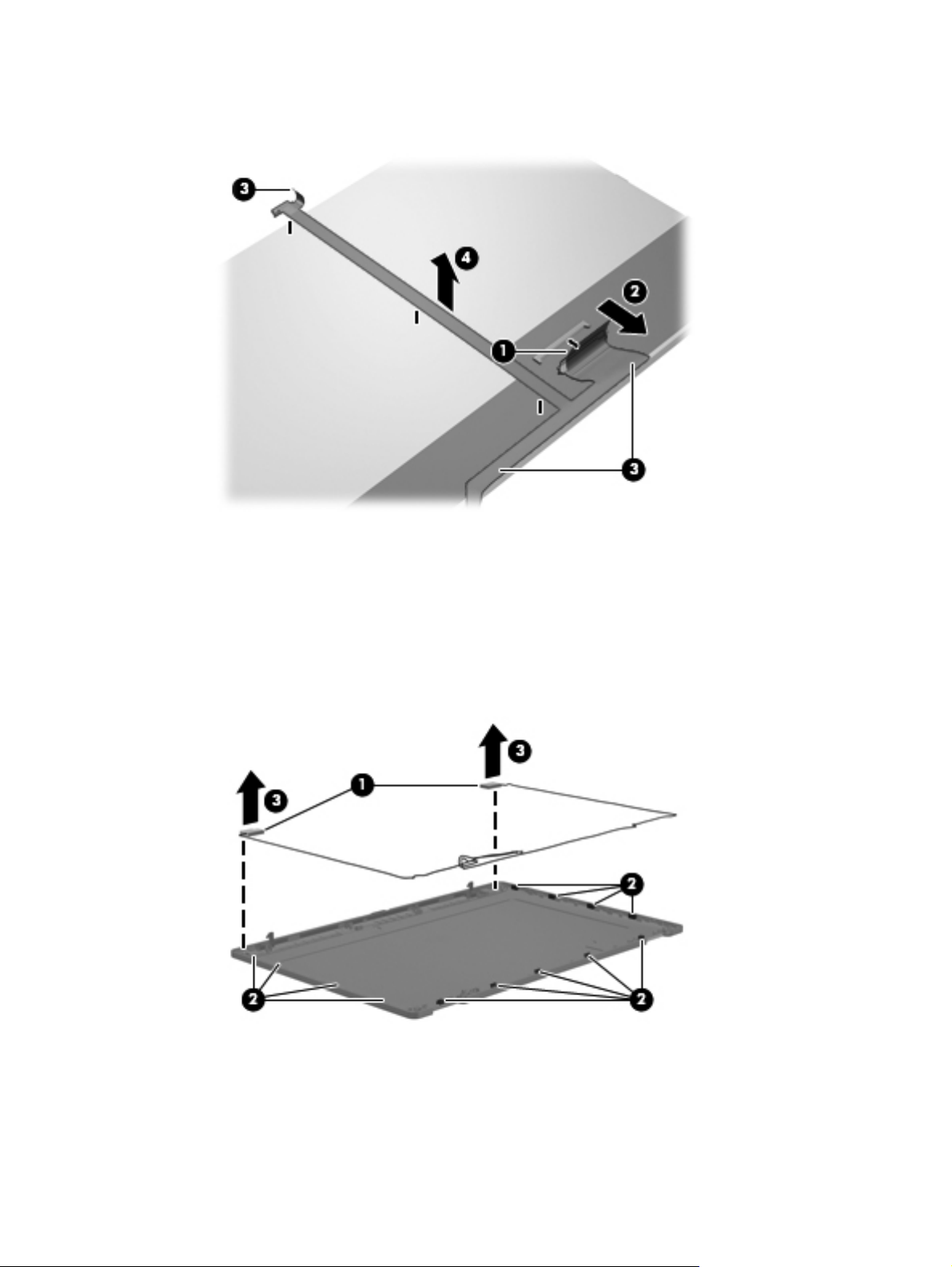 3
4
2
1
3

3
3
1
2
2
2