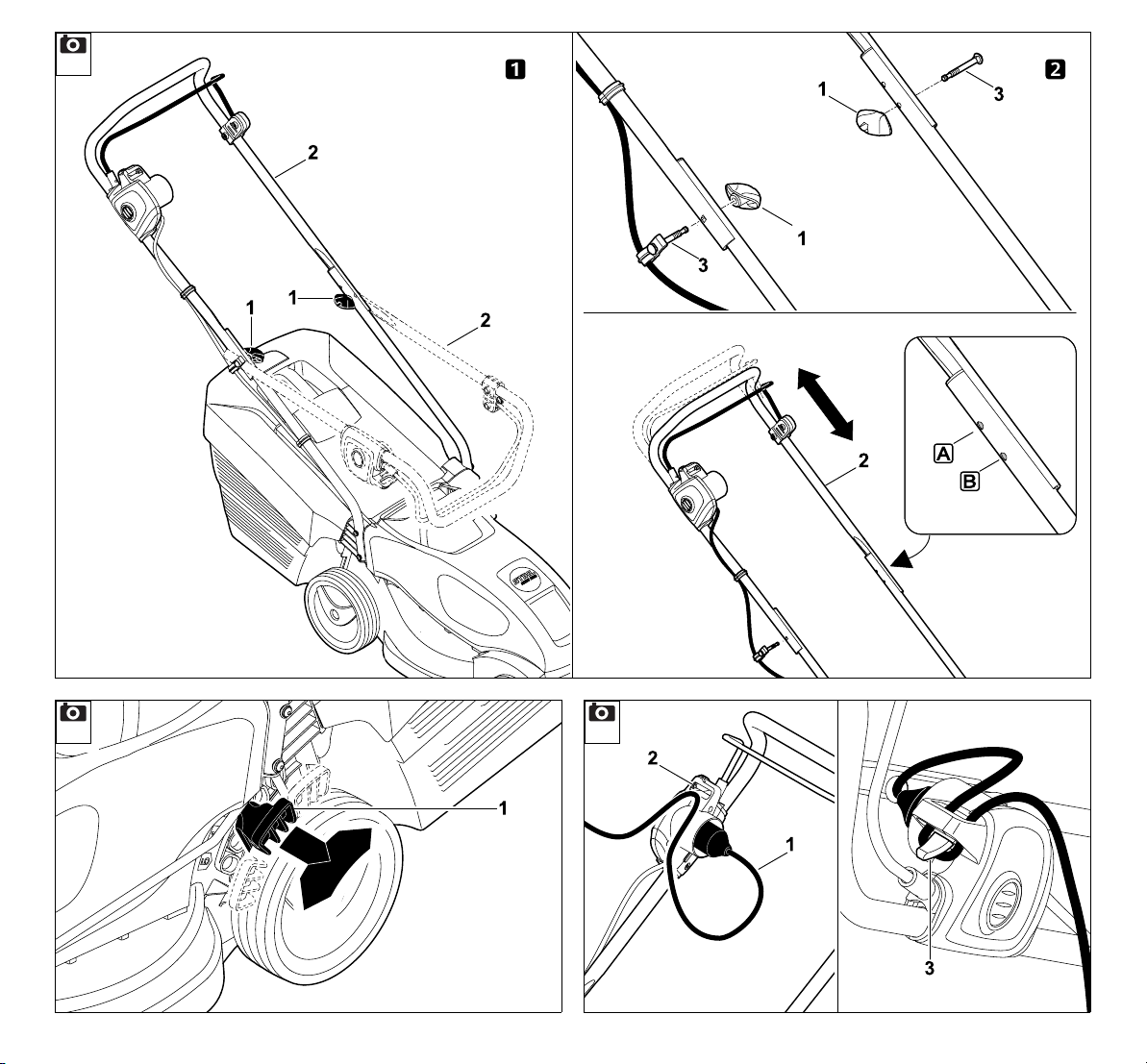 1
2
1
1
2

2
1
3
1
3

2
A
B

1

2
1
3