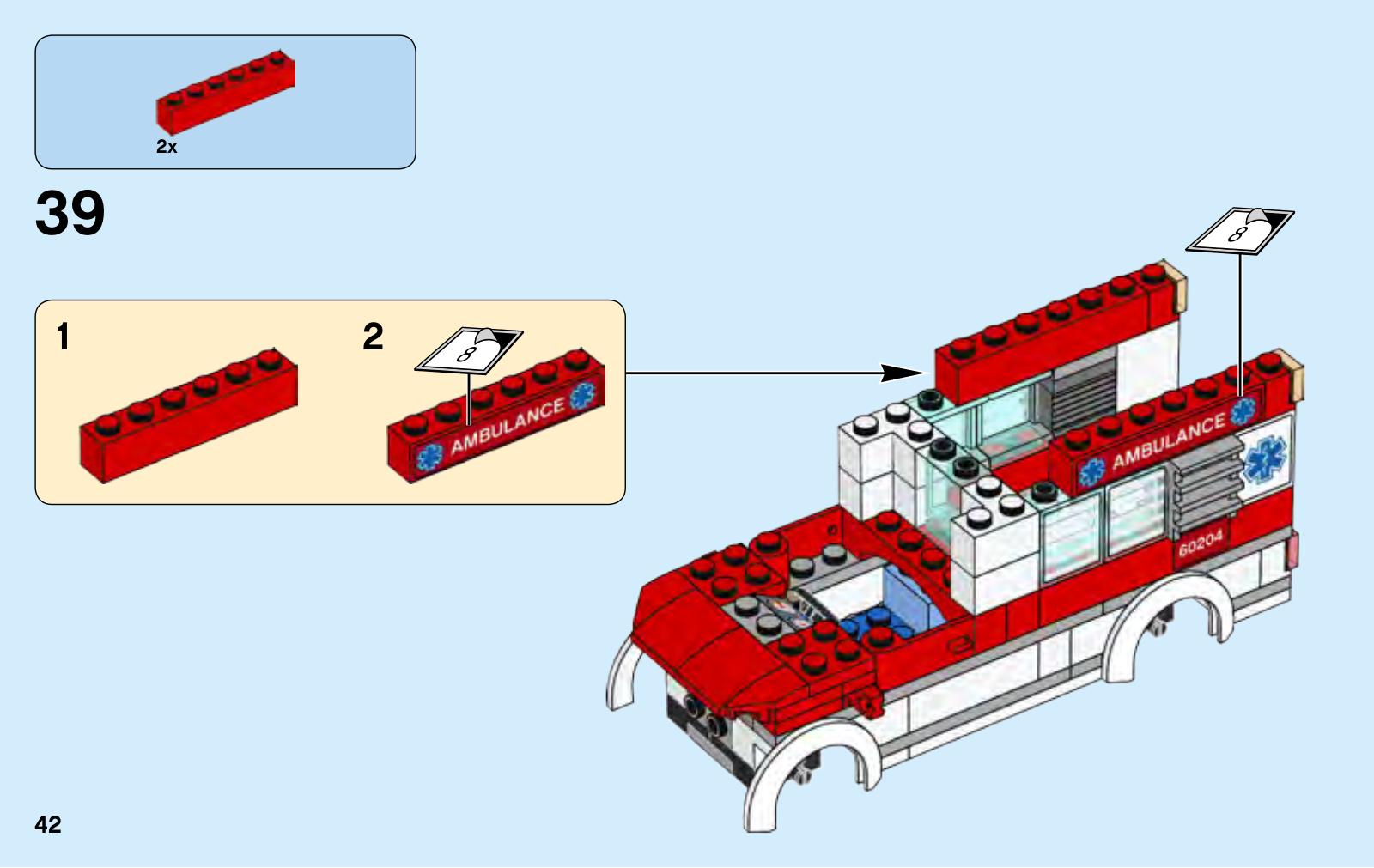 2x

39

1

2

8

AMBULANCE

8

AMBULANCE

60204

42