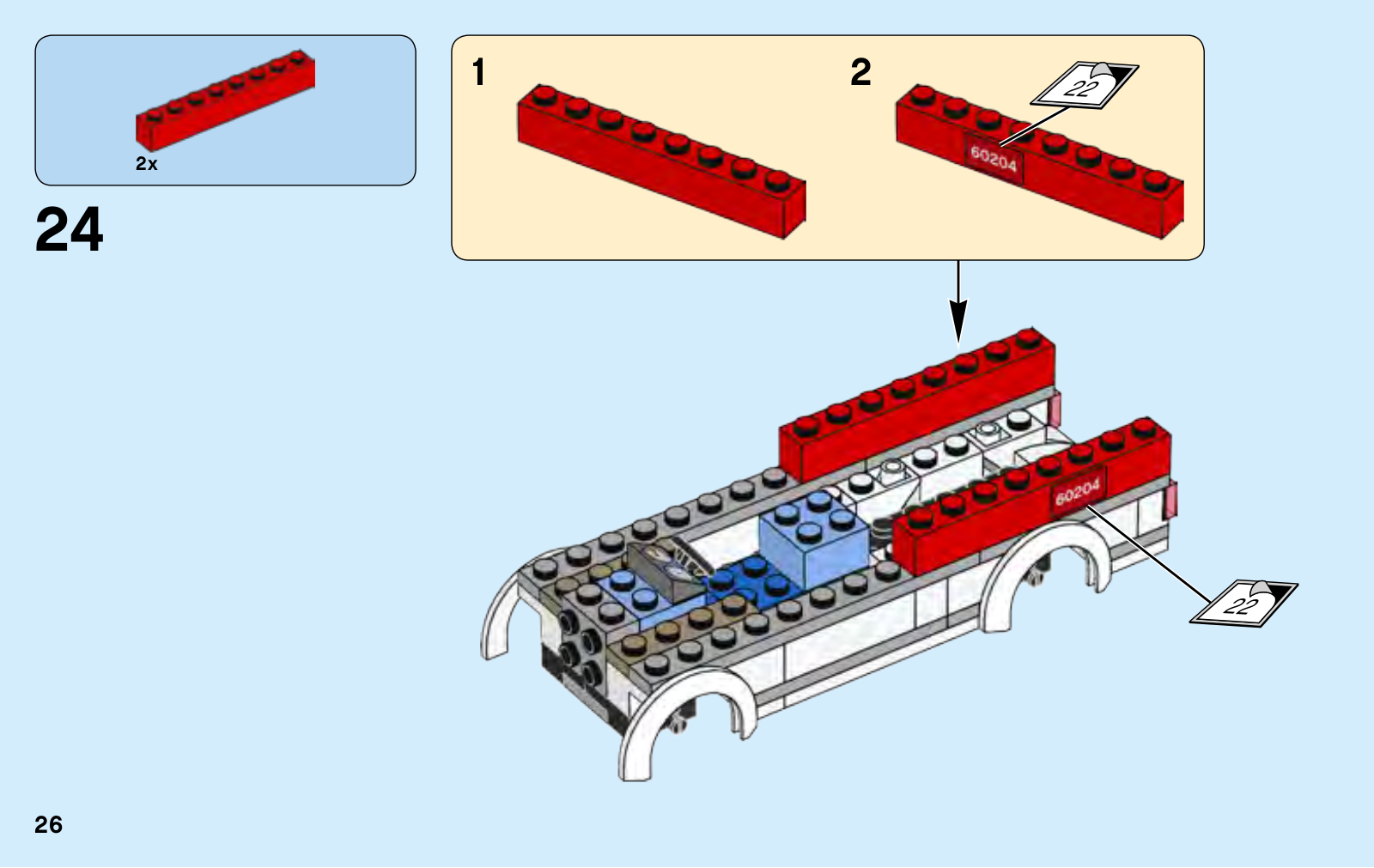 2x

24

1

2

22

60204

60204

22

26