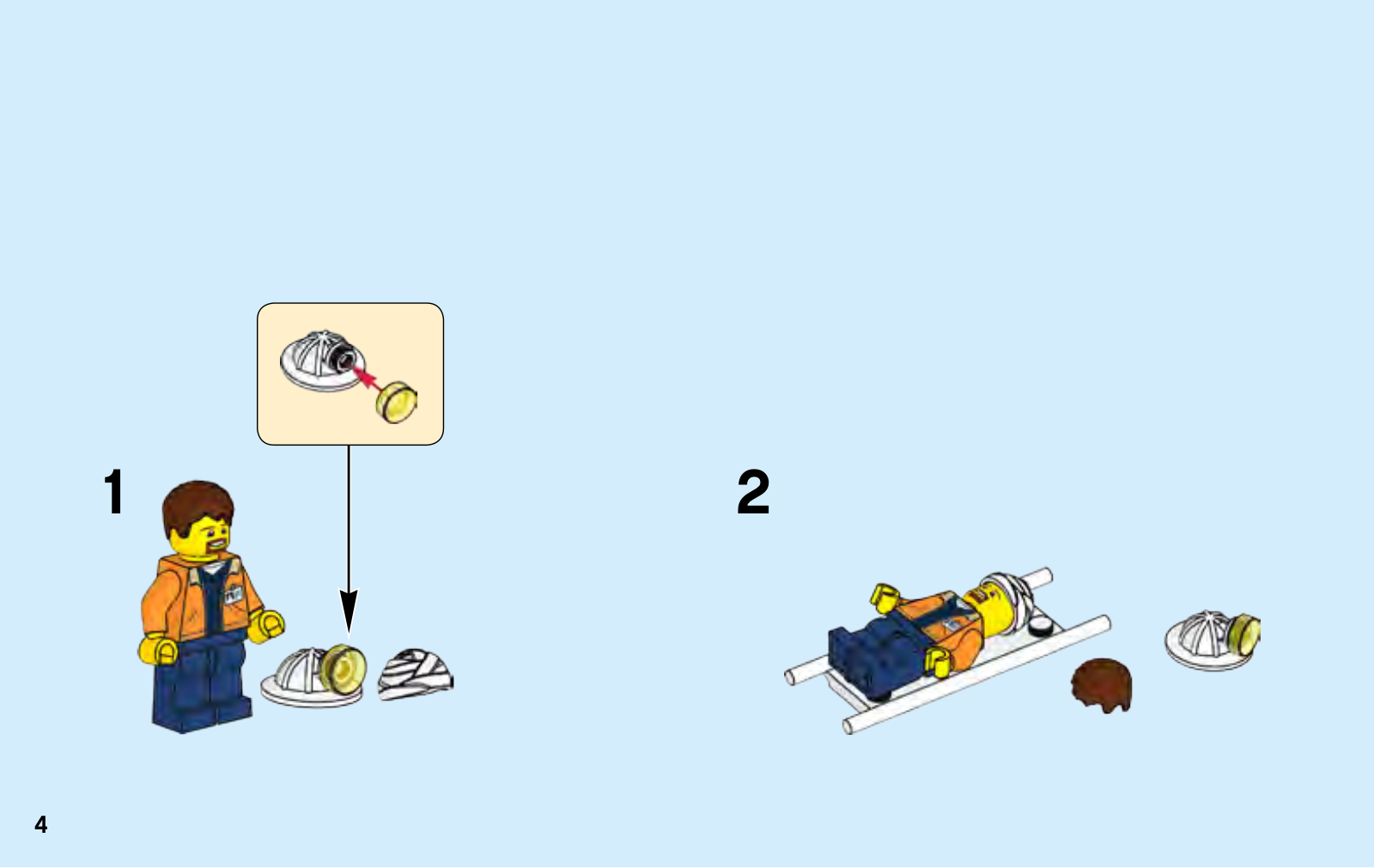 1

2

4