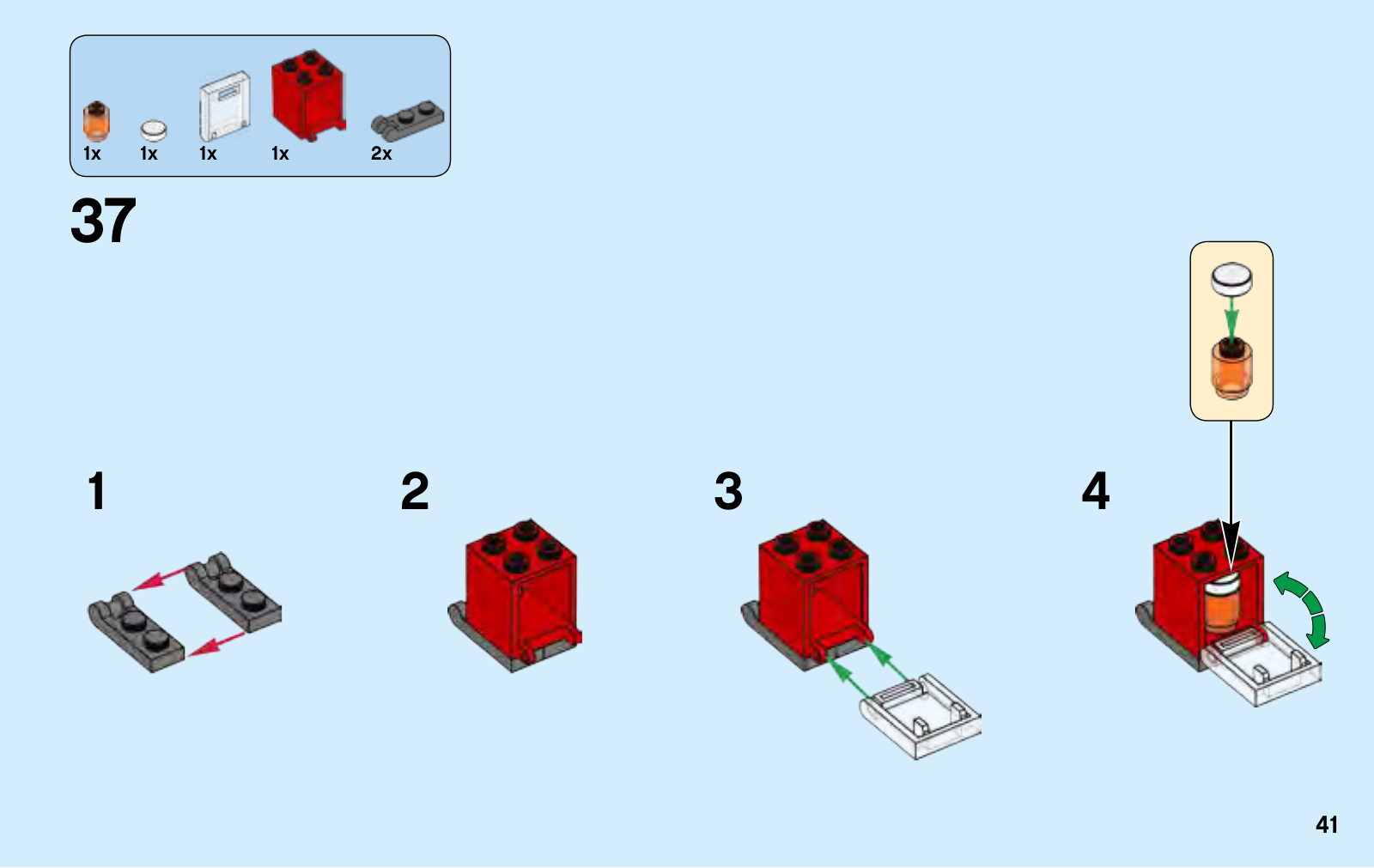 1x 1x 1x 1x 2x

37

1

2

3

4

41