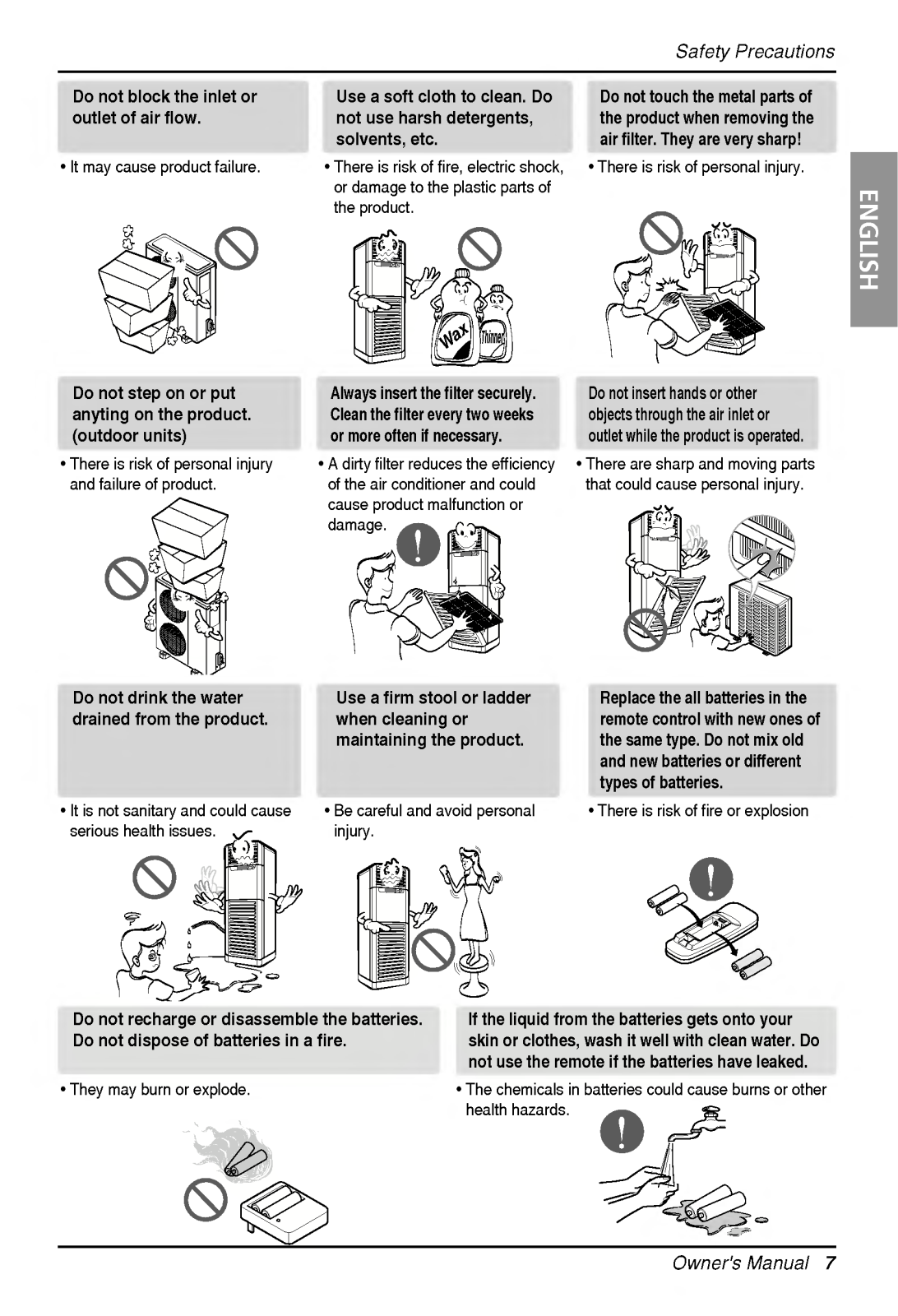 Safety Precautions

ENGLISH

Do not block the inlet or outlet of air flow.

• It may cause product failure.

Use a soft cloth to clean. Do not use harsh detergents, solvents, etc.

• There is risk of fire, electric shock, or damage to the plastic parts of the product.

Wax

Thinner

Do not touch the metal parts of the product when removing the air filter. They are very sharp!

• There is risk of personal injury.

Do not step on or put anyting on the product. (outdoor units)

• There is risk of personal injury and failure of product.

Always insert the filter securely. Clean the filter every two weeks or more often if necessary.

• A dirty filter reduces the efficiency of the air conditioner and could cause product malfunction or damage.

Do not insert hands or other objects through the air inlet or outlet while the product is operated.

• There are sharp and moving parts that could cause personal injury.

Do not drink the water drained from the product.

• It is not sanitary and could cause serious health issues.

Use a firm stool or ladder when cleaning or maintaining the product.

• Be careful and avoid personal injury.

Replace the all batteries in the remote control with new ones of the same type. Do not mix old and new batteries or different types of batteries.

• There is risk of fire or explosion

Do not recharge or disassemble the batteries. Do not dispose of batteries in a fire.

• They may burn or explode.

If the liquid from the batteries gets onto your skin or clothes, wash it well with clean water. Do not use the remote if the batteries have leaked.

• The chemicals in batteries could cause burns or other health hazards.

Owner's Manual 7