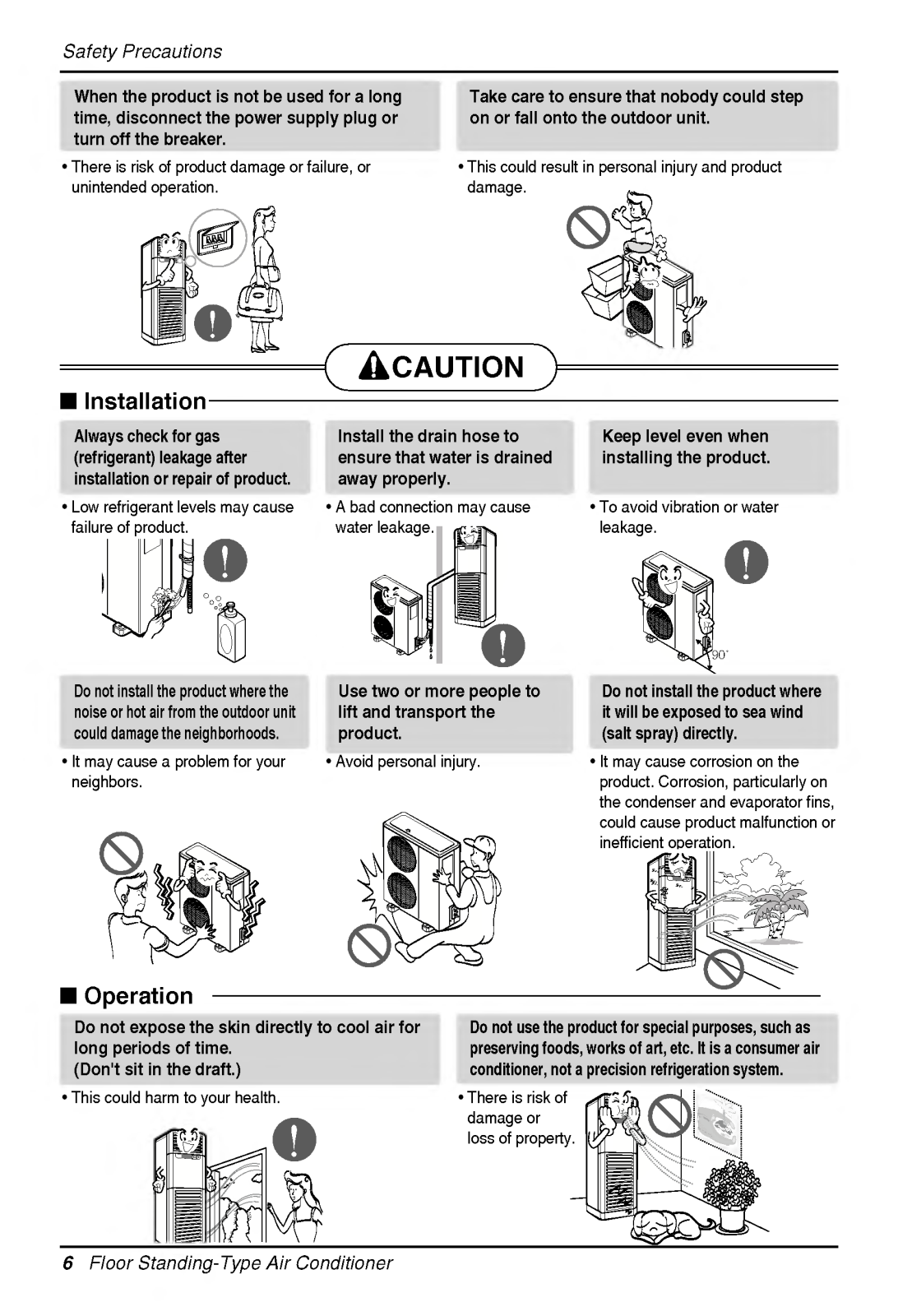 Safety Precautions

When the product is not be used for a long time, disconnect the power supply plug or turn off the breaker.

• There is risk of product damage or failure, or unintended operation.

Take care to ensure that nobody could step on or fall onto the outdoor unit.

• This could result in personal injury and product damage.

CAUTION

■ Installation

Always check for gas (refrigerant) leakage after installation or repair of product.

• Low refrigerant levels may cause failure of product.

Install the drain hose to ensure that water is drained away properly.

• A bad connection may cause water leakage.

Keep level even when installing the product.

• To avoid vibration or water leakage.

90°

Do not install the product where the noise or hot air from the outdoor unit could damage the neighborhoods.

• It may cause a problem for your neighbors.

Use two or more people to lift and transport the product.

• Avoid personal injury.

Do not install the product where it will be exposed to sea wind (salt spray) directly.

• It may cause corrosion on the product. Corrosion, particularly on the condenser and evaporator fins, could cause product malfunction or inefficient operation.

■ Operation

Do not expose the skin directly to cool air for long periods of time. (Don't sit in the draft.)

• This could harm to your health.

Do not use the product for special purposes, such as preserving foods, works of art, etc. It is a consumer air conditioner, not a precision refrigeration system.

• There is risk of damage or loss of property.

6 Floor Standing-Type Air Conditioner